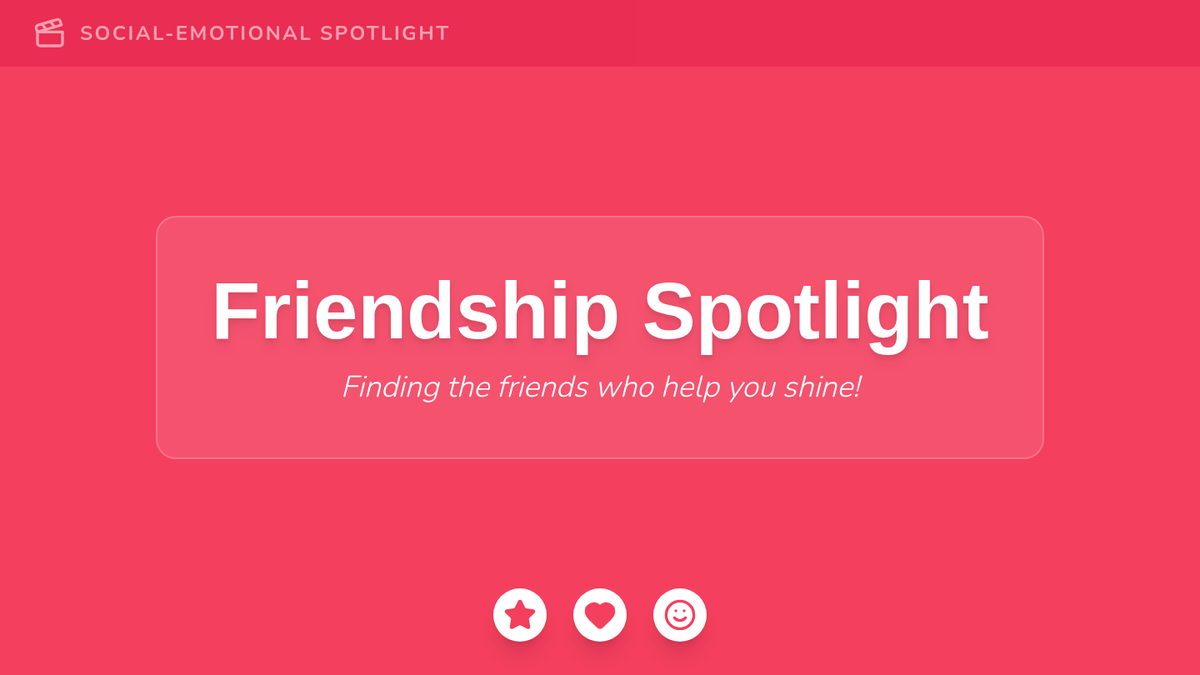 SOCIAL-EMOTIONAL SPOTLIGHT

Friendship Spotlight

Finding the friends who help you shine!