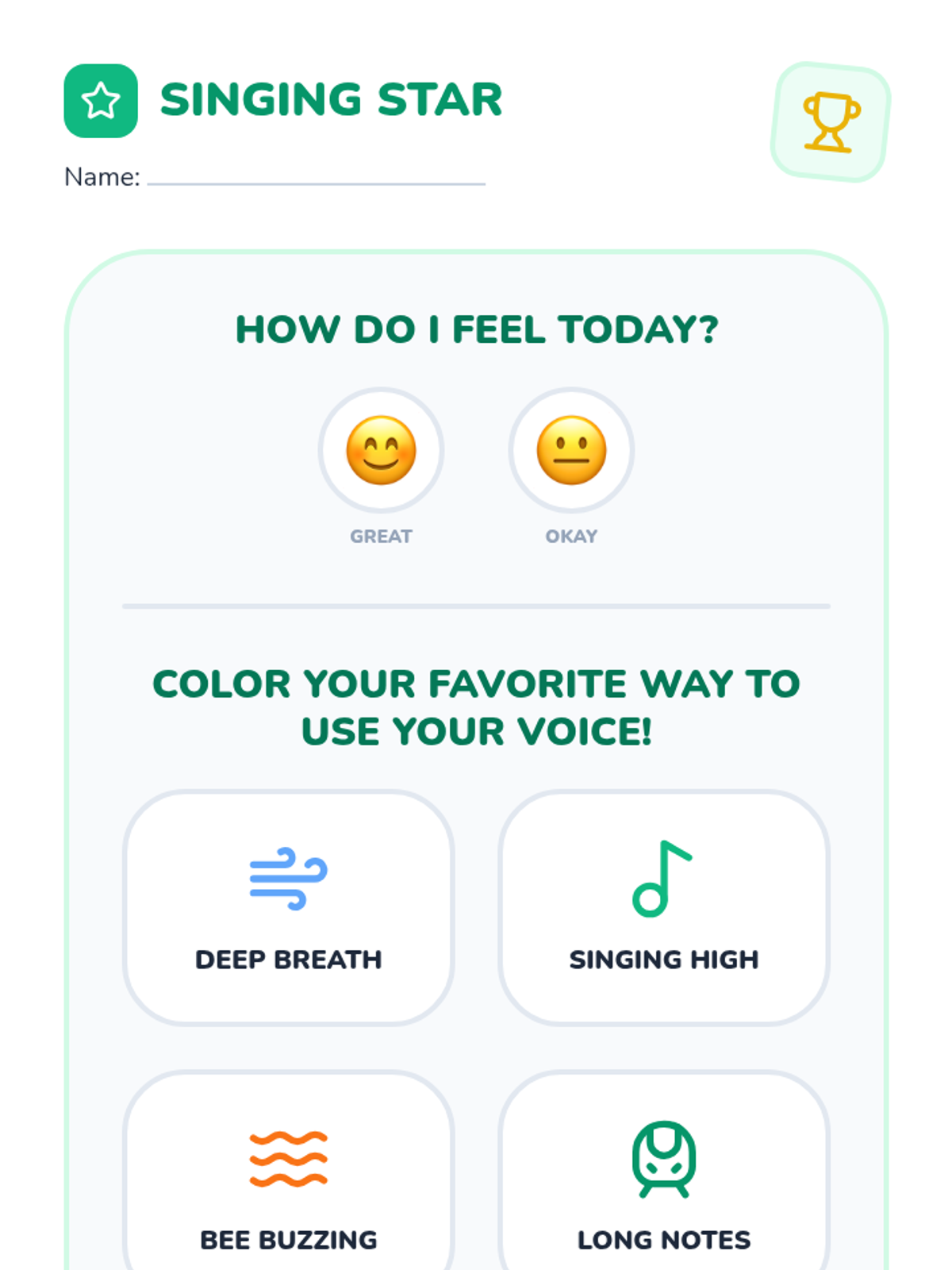 SINGING STAR

Name: ____

HOW DO I FEEL TODAY?

GREAT

OKAY

COLOR YOUR FAVORITE WAY TO USE YOUR VOICE!

DEEP BREATH

SINGING HIGH

BEE BUZZING

LONG NOTES