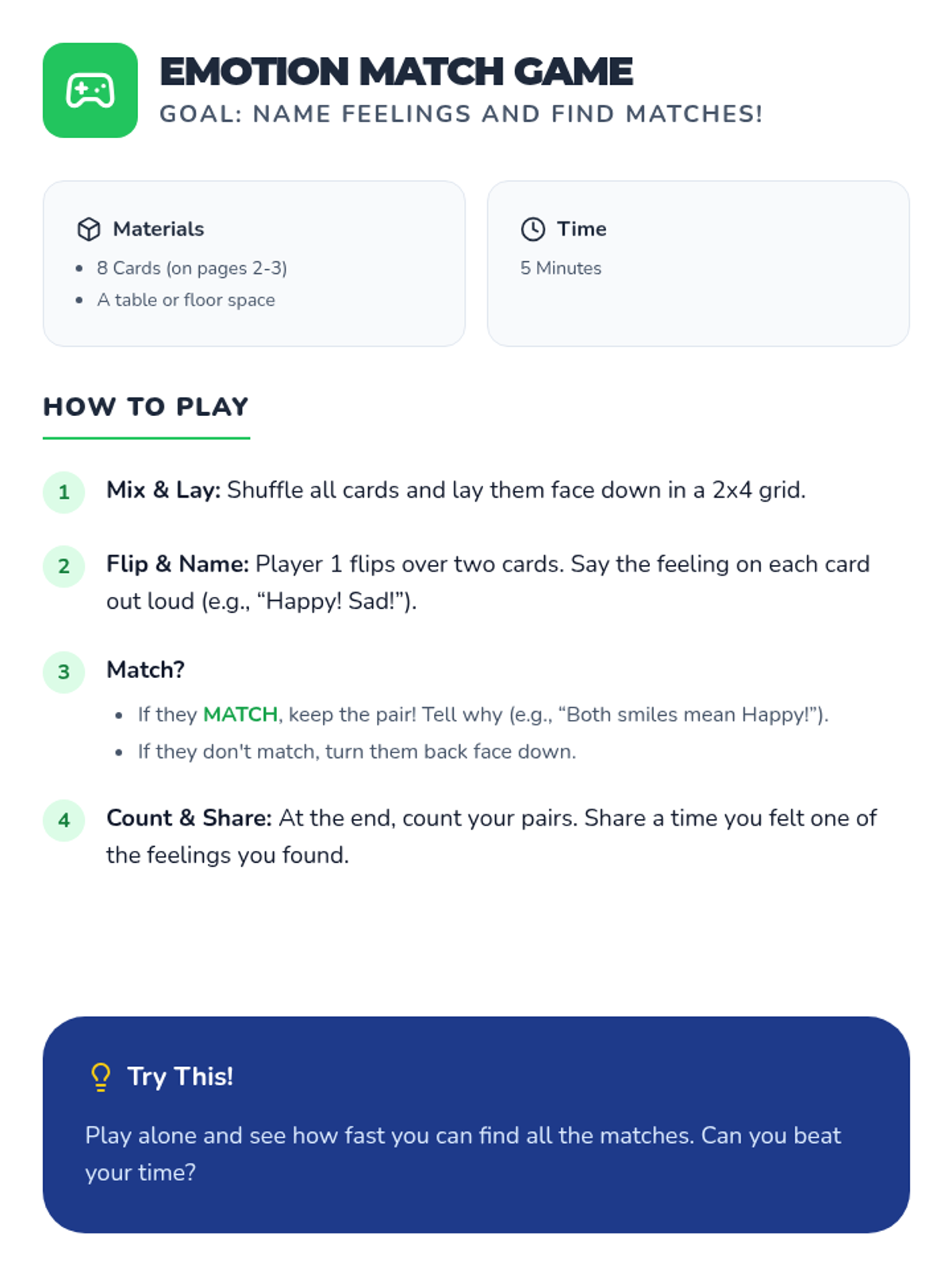 EMOTION MATCH GAME
GOAL: NAME FEELINGS AND FIND MATCHES!

Materials
• 8 Cards (on pages 2-3)
• A table or floor space

Time
5 Minutes

HOW TO PLAY

1 Mix & Lay: Shuffle all cards and lay them face down in a 2x4 grid.

2 Flip & Name: Player 1 flips over two cards. Say the feeling on each card out loud (e.g., "Happy! Sad!").

3 Match?
• If they MATCH, keep the pair! Tell why (e.g., "Both smiles mean Happy!").
• If they don't match, turn them back face down.

4 Count & Share: At the end, count your pairs. Share a time you felt one of the feelings you found.

Try This!

Play alone and see how fast you can find all the matches. Can you beat your time?