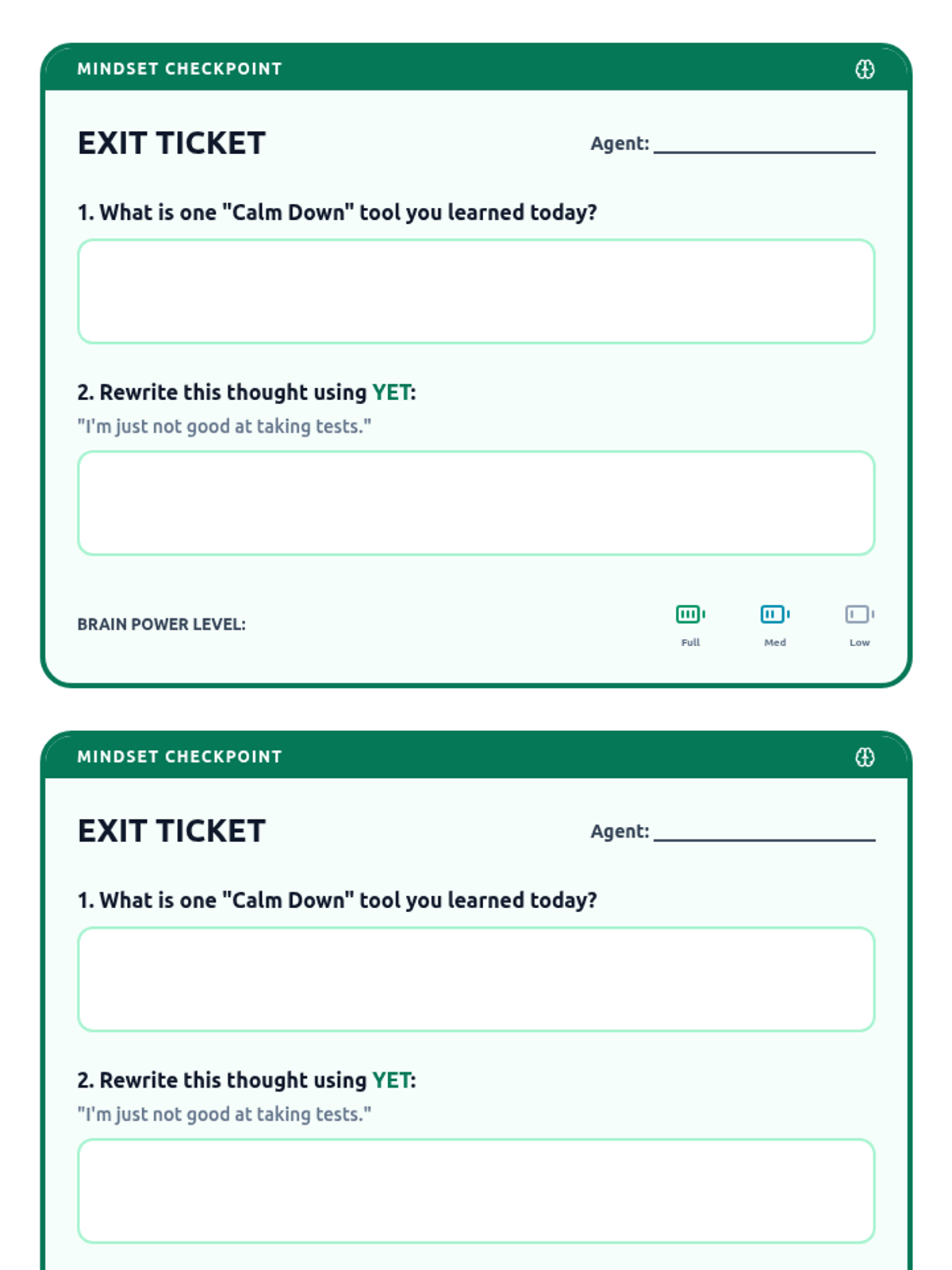 MINDSET CHECKPOINT

EXIT TICKET

Agent: ____________

1. What is one "Calm Down" tool you learned today?

2. Rewrite this thought using YET:

"I'm just not good at taking tests."

BRAIN POWER LEVEL:

Full

Med

Low

MINDSET CHECKPOINT

EXIT TICKET

Agent: ____________

1. What is one "Calm Down" tool you learned today?

2. Rewrite this thought using YET:

"I'm just not good at taking tests."