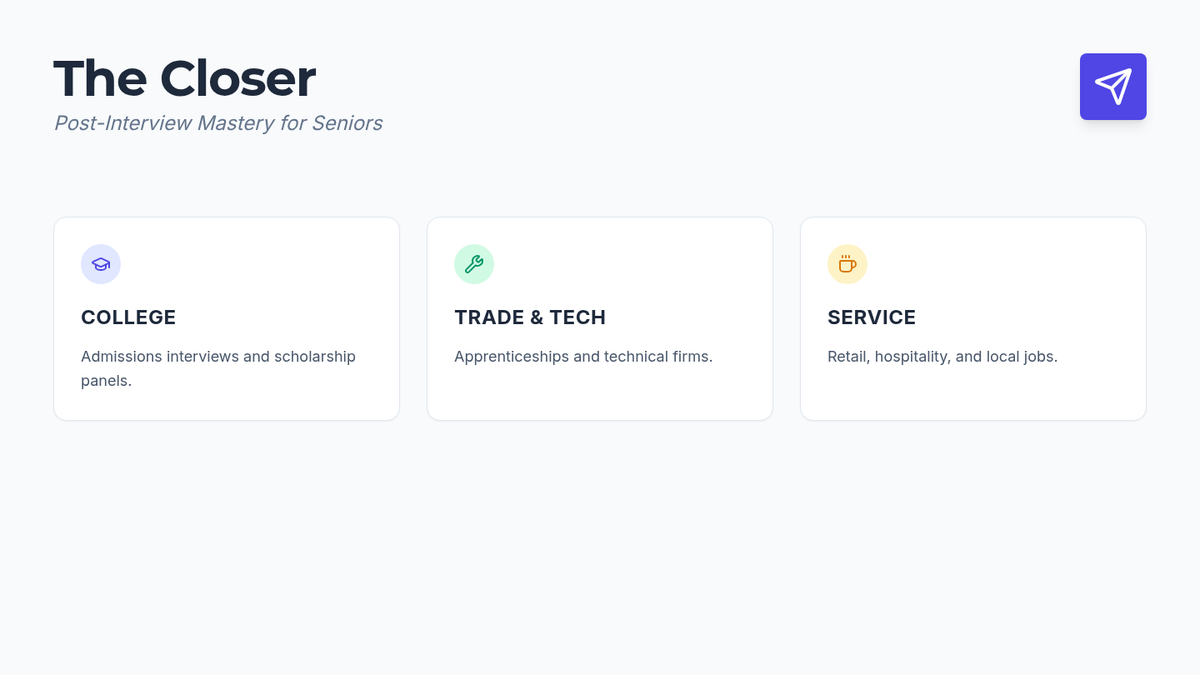 The Closer

Post-Interview Mastery for Seniors

COLLEGE

Admissions interviews and scholarship panels.

TRADE & TECH

Apprenticeships and technical firms.

SERVICE

Retail, hospitality, and local jobs.