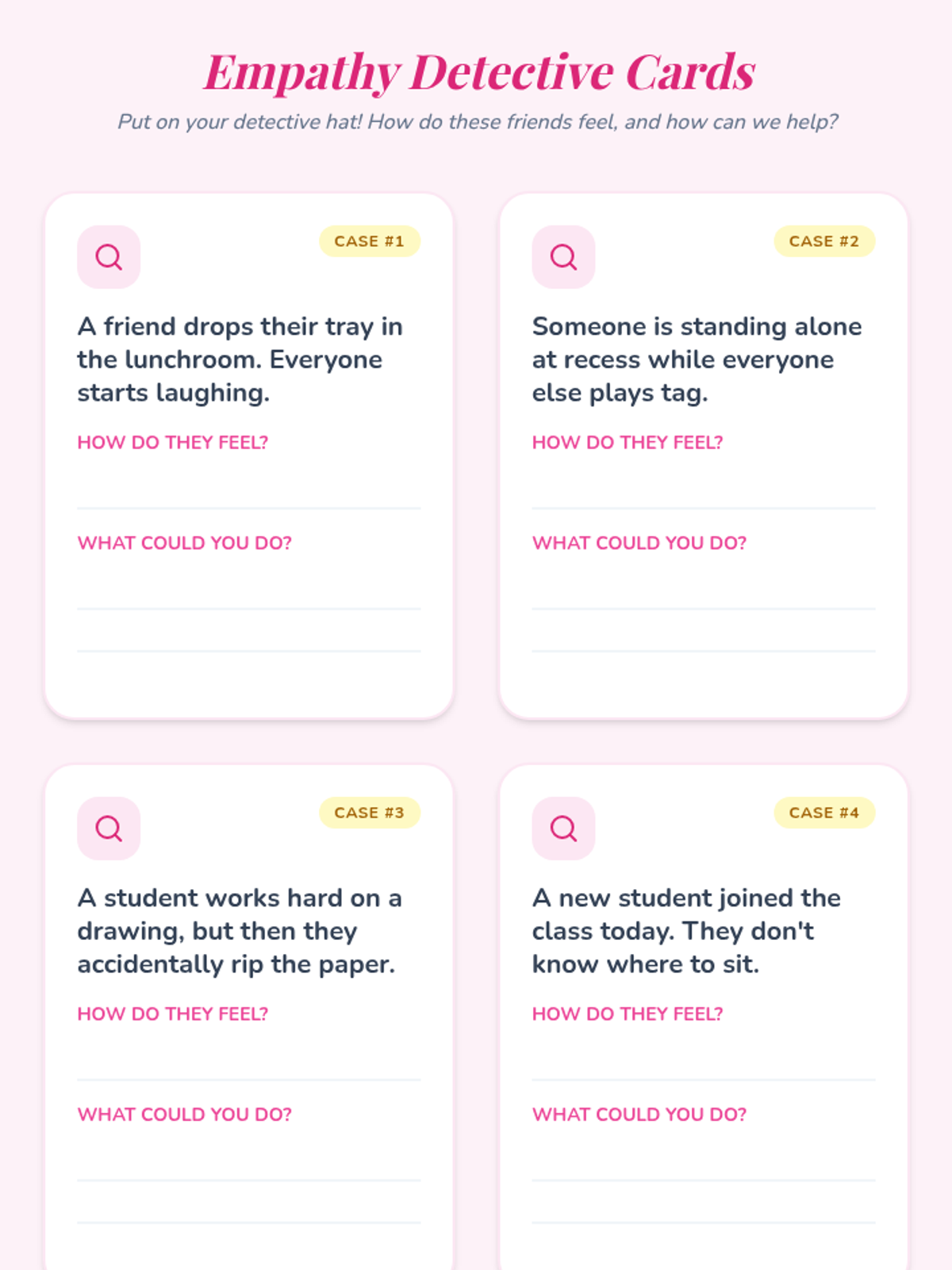 Empathy Detective Cards

Put on your detective hat! How do these friends feel, and how can we help?

CASE #1

A friend drops their tray in the lunchroom. Everyone starts laughing.

HOW DO THEY FEEL?

____

WHAT COULD YOU DO?

____

____

CASE #2

Someone is standing alone at recess while everyone else plays tag.

HOW DO THEY FEEL?

____

WHAT COULD YOU DO?

____

____

CASE #3

A student works hard on a drawing, but then they accidentally rip the paper.

HOW DO THEY FEEL?

____

WHAT COULD YOU DO?

____

____

CASE #4

A new student joined the class today. They don't know where to sit.

HOW DO THEY FEEL?

____

WHAT COULD YOU DO?

____

____