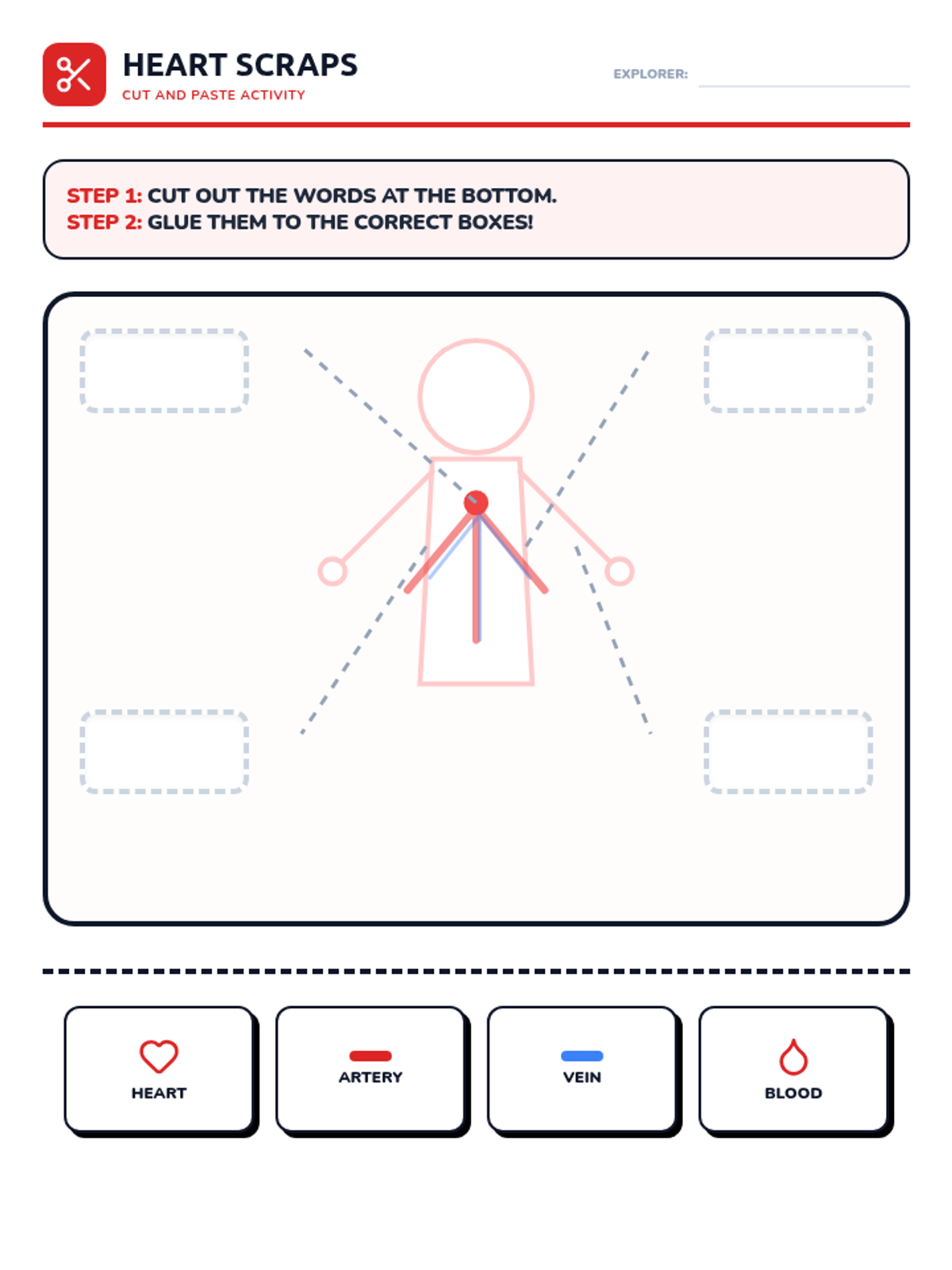 HEART SCRAPS
CUT AND PASTE ACTIVITY

EXPLORER:

STEP 1: CUT OUT THE WORDS AT THE BOTTOM.
STEP 2: GLUE THEM TO THE CORRECT BOXES!

HEART

ARTERY

VEIN

BLOOD