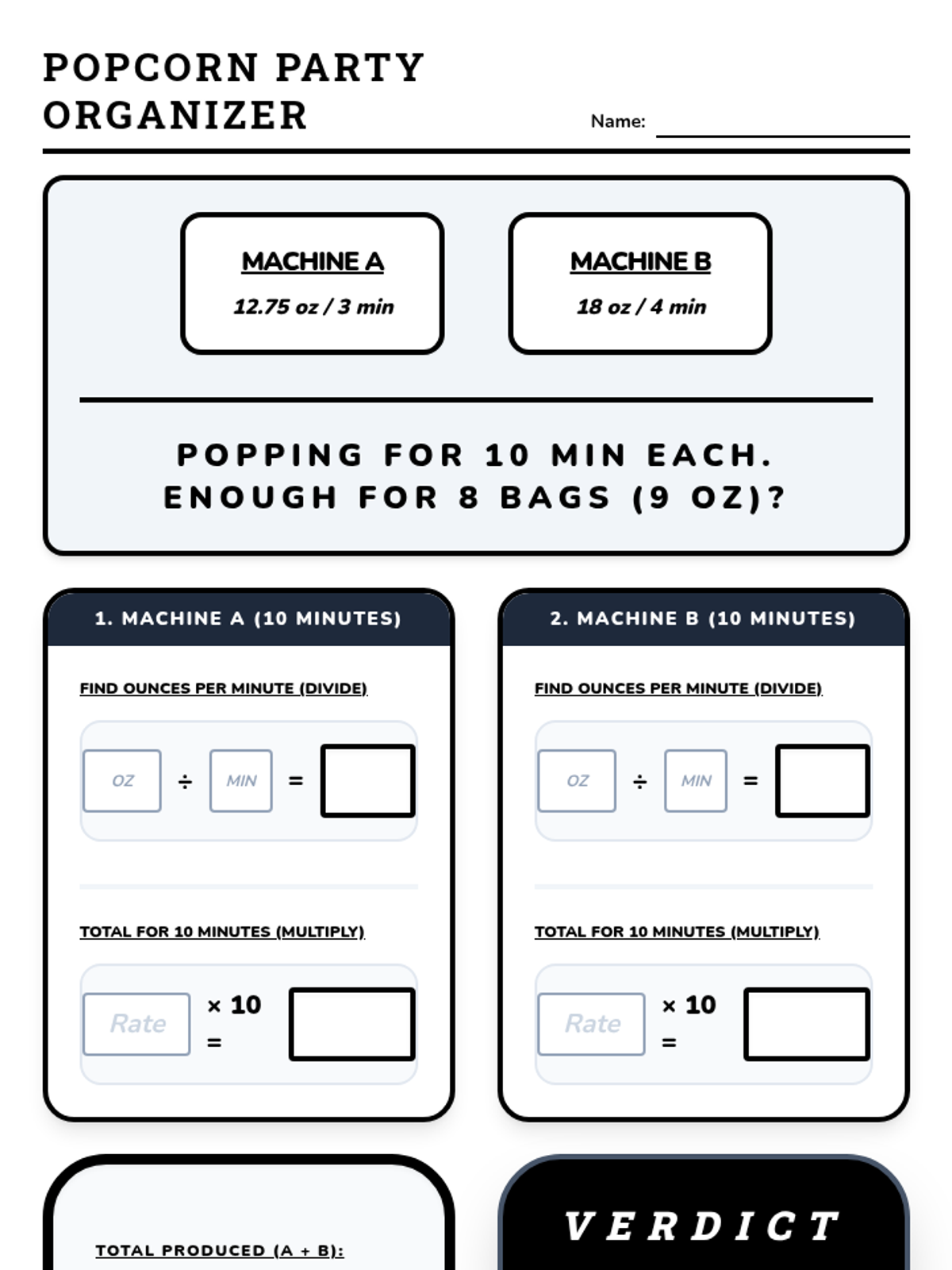 POPCORN PARTY ORGANIZER

Name:

MACHINE A
12.75 oz / 3 min

MACHINE B
18 oz / 4 min

POPPING FOR 10 MIN EACH. ENOUGH FOR 8 BAGS (9 OZ)?

1. MACHINE A (10 MINUTES)

FIND OUNCES PER MINUTE (DIVIDE)

OZ ÷ MIN =

TOTAL FOR 10 MINUTES (MULTIPLY)

Rate × 10 =

2. MACHINE B (10 MINUTES)

FIND OUNCES PER MINUTE (DIVIDE)

OZ ÷ MIN =

TOTAL FOR 10 MINUTES (MULTIPLY)

Rate × 10 =

TOTAL PRODUCED (A + B):

VERDICT