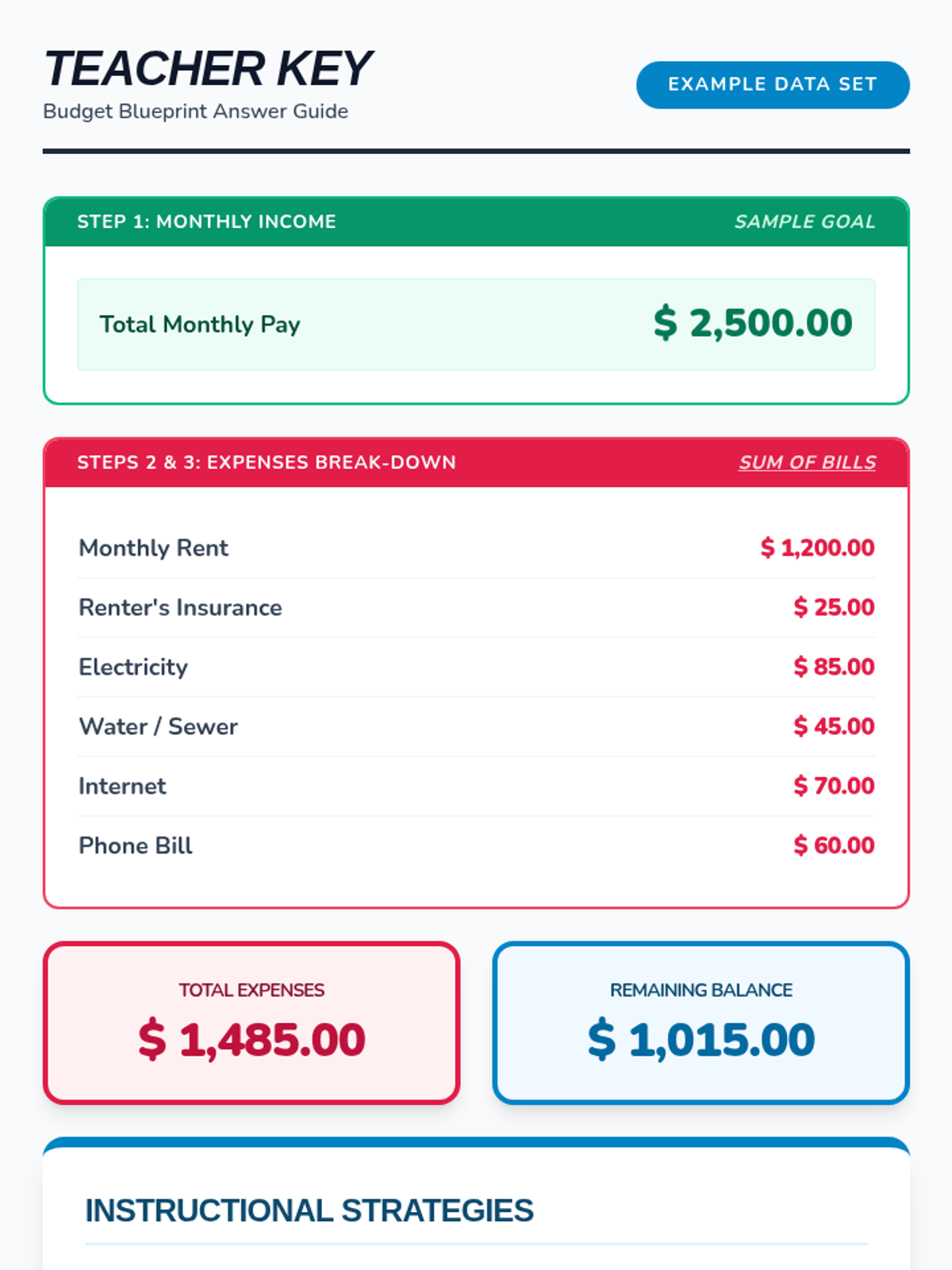 TEACHER KEY
Budget Blueprint Answer Guide

EXAMPLE DATA SET

STEP 1: MONTHLY INCOME
SAMPLE GOAL

Total Monthly Pay $ 2,500.00

STEPS 2 & 3: EXPENSES BREAK-DOWN
SUM OF BILLS

| Monthly Rent | $ 1,200.00 |
|---|---|
| Renter's Insurance | $ 25.00 |
| Electricity | $ 85.00 |
| Water / Sewer | $ 45.00 |
| Internet | $ 70.00 |
| Phone Bill | $ 60.00 |

TOTAL EXPENSES
$ 1,485.00

REMAINING BALANCE
$ 1,015.00

INSTRUCTIONAL STRATEGIES