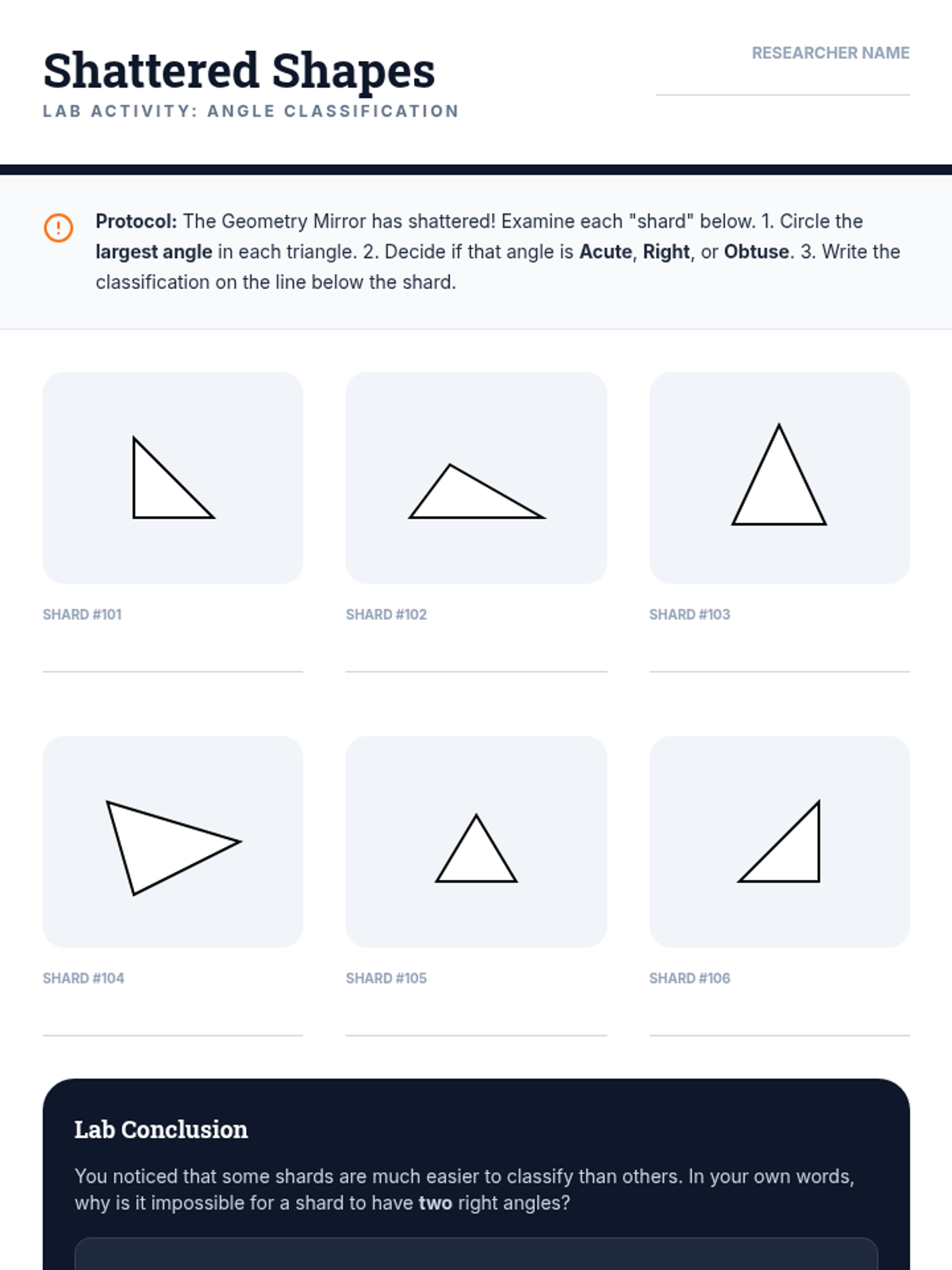 Shattered Shapes
LAB ACTIVITY: ANGLE CLASSIFICATION

RESEARCHER NAME

Protocol: The Geometry Mirror has shattered! Examine each "shard" below. 1. Circle the largest angle in each triangle. 2. Decide if that angle is Acute, Right, or Obtuse. 3. Write the classification on the line below the shard.

SHARD #101

SHARD #102

SHARD #103

SHARD #104

SHARD #105

SHARD #106

Lab Conclusion

You noticed that some shards are much easier to classify than others. In your own words, why is it impossible for a shard to have two right angles?