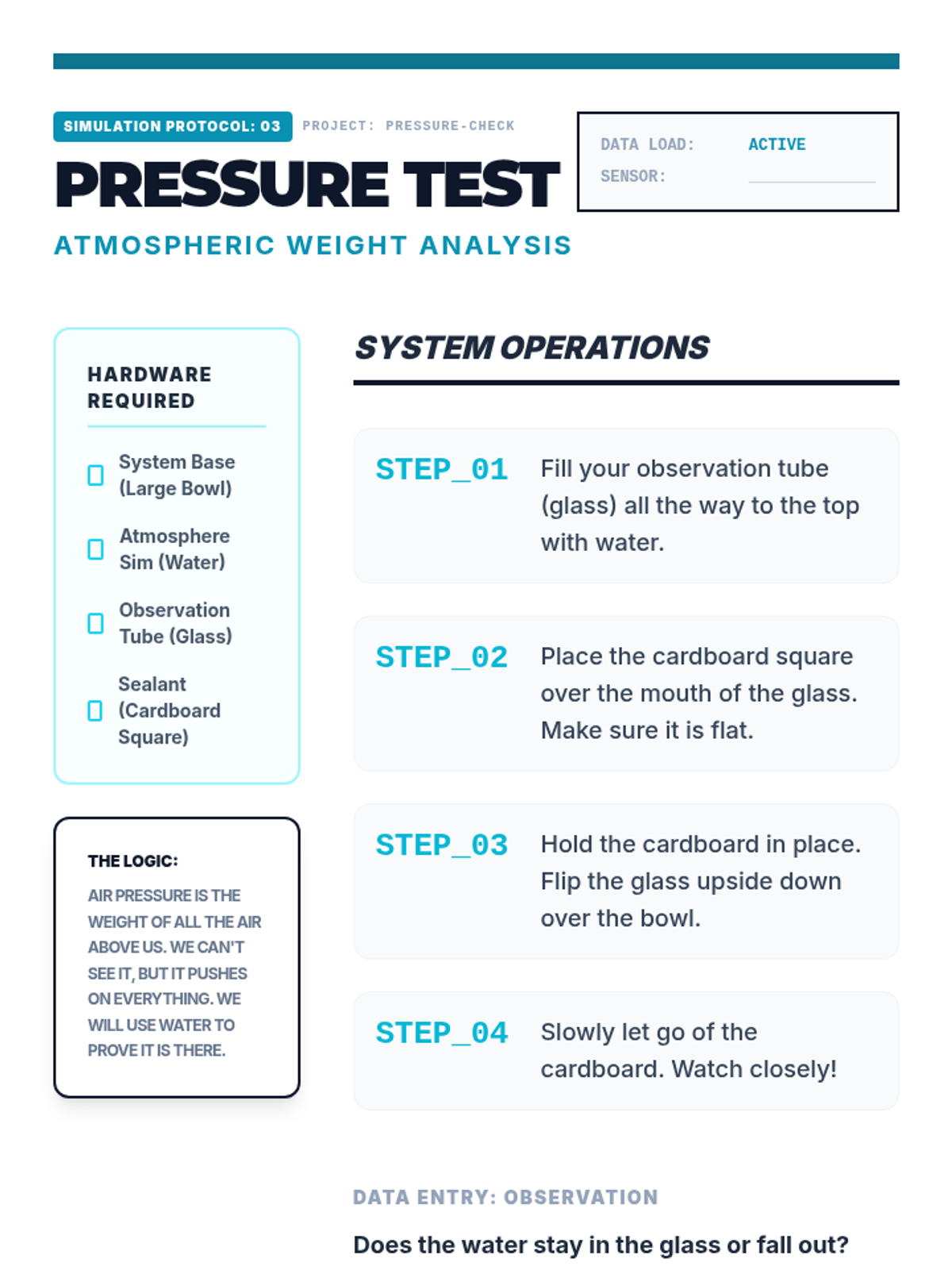 SIMULATION PROTOCOL: 03 PROJECT: PRESSURE-CHECK

PRESSURE TEST

ATMOSPHERIC WEIGHT ANALYSIS

DATA LOAD: ACTIVE
SENSOR:

HARDWARE REQUIRED

System Base (Large Bowl)

Atmosphere Sim (Water)

Observation Tube (Glass)

Sealant (Cardboard Square)

THE LOGIC:

AIR PRESSURE IS THE WEIGHT OF ALL THE AIR ABOVE US. WE CAN'T SEE IT, BUT IT PUSHES ON EVERYTHING. WE WILL USE WATER TO PROVE IT IS THERE.

SYSTEM OPERATIONS

STEP_01 Fill your observation tube (glass) all the way to the top with water.

STEP_02 Place the cardboard square over the mouth of the glass. Make sure it is flat.

STEP_03 Hold the cardboard in place. Flip the glass upside down over the bowl.

STEP_04 Slowly let go of the cardboard. Watch closely!

DATA ENTRY: OBSERVATION

Does the water stay in the glass or fall out?