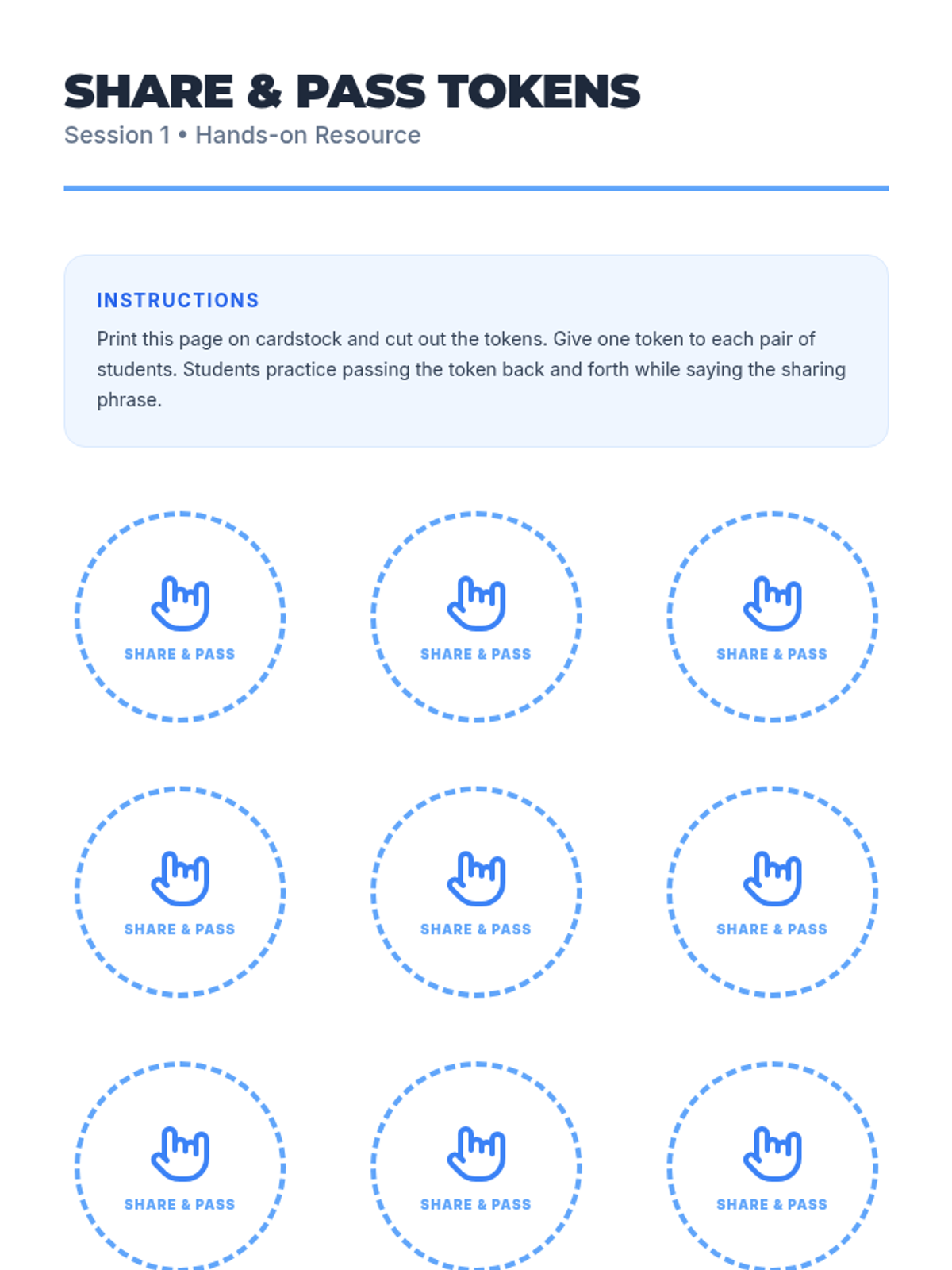 SHARE & PASS TOKENS
Session 1 • Hands-on Resource

INSTRUCTIONS

Print this page on cardstock and cut out the tokens. Give one token to each pair of students. Students practice passing the token back and forth while saying the sharing phrase.

SHARE & PASS

SHARE & PASS

SHARE & PASS

SHARE & PASS

SHARE & PASS

SHARE & PASS

SHARE & PASS

SHARE & PASS

SHARE & PASS