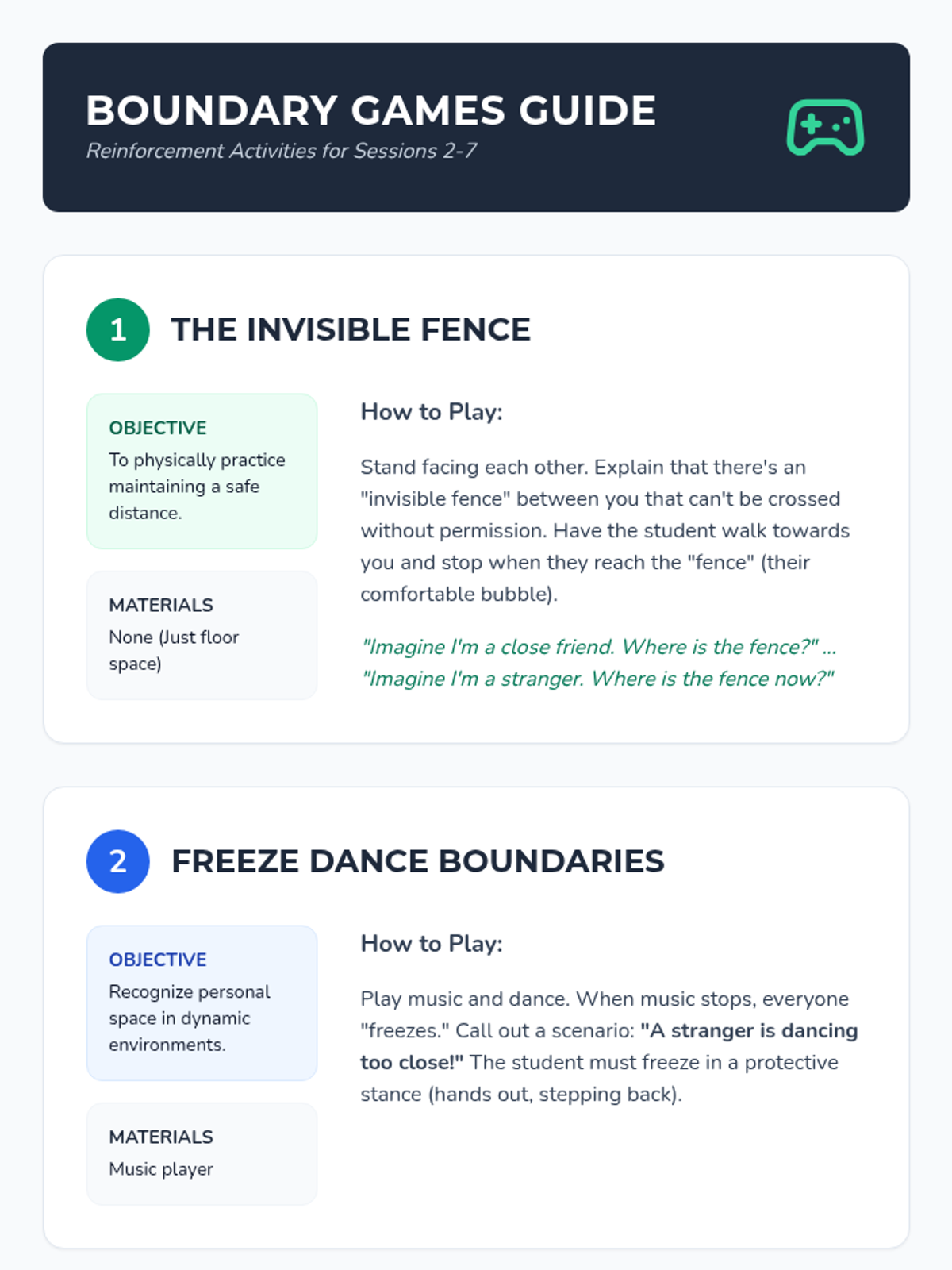 BOUNDARY GAMES GUIDE

Reinforcement Activities for Sessions 2-7

1 THE INVISIBLE FENCE

OBJECTIVE

To physically practice maintaining a safe distance.

MATERIALS

None (Just floor space)

How to Play:

Stand facing each other. Explain that there's an "invisible fence" between you that can't be crossed without permission. Have the student walk towards you and stop when they reach the "fence" (their comfortable bubble).

"Imagine I'm a close friend. Where is the fence?" ... "Imagine I'm a stranger. Where is the fence now?"

2 FREEZE DANCE BOUNDARIES

OBJECTIVE

Recognize personal space in dynamic environments.

MATERIALS

Music player

How to Play:

Play music and dance. When music stops, everyone "freezes." Call out a scenario: "A stranger is dancing too close!" The student must freeze in a protective stance (hands out, stepping back).