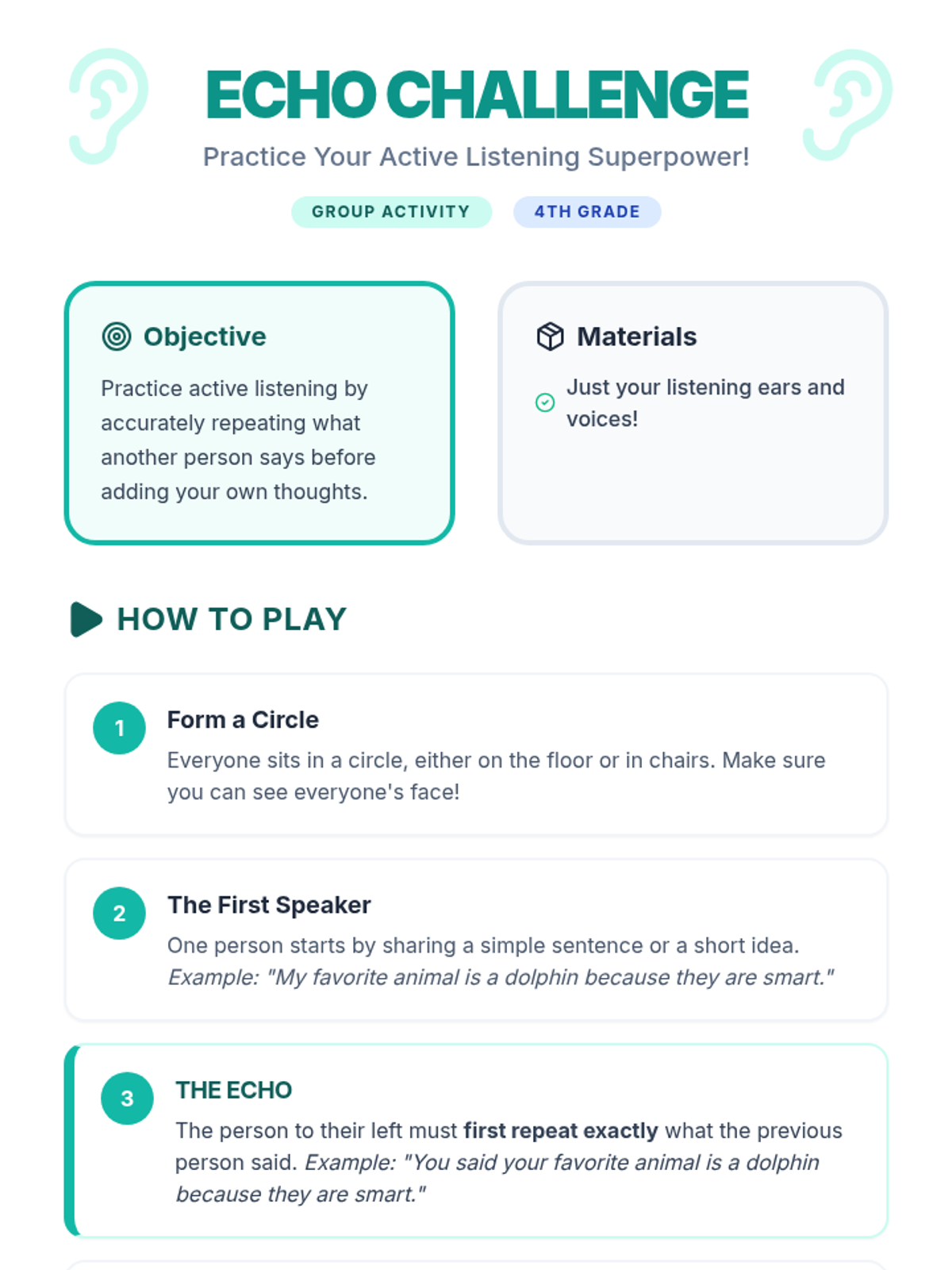 ECHO CHALLENGE

Practice Your Active Listening Superpower!

GROUP ACTIVITY

4TH GRADE

Objective

Practice active listening by accurately repeating what another person says before adding your own thoughts.

Materials

Just your listening ears and voices!

HOW TO PLAY

1

Form a Circle

Everyone sits in a circle, either on the floor or in chairs. Make sure you can see everyone's face!

2

The First Speaker

One person starts by sharing a simple sentence or a short idea. Example: "My favorite animal is a dolphin because they are smart."

3

THE ECHO

The person to their left must first repeat exactly what the previous person said. Example: "You said your favorite animal is a dolphin because they are smart."