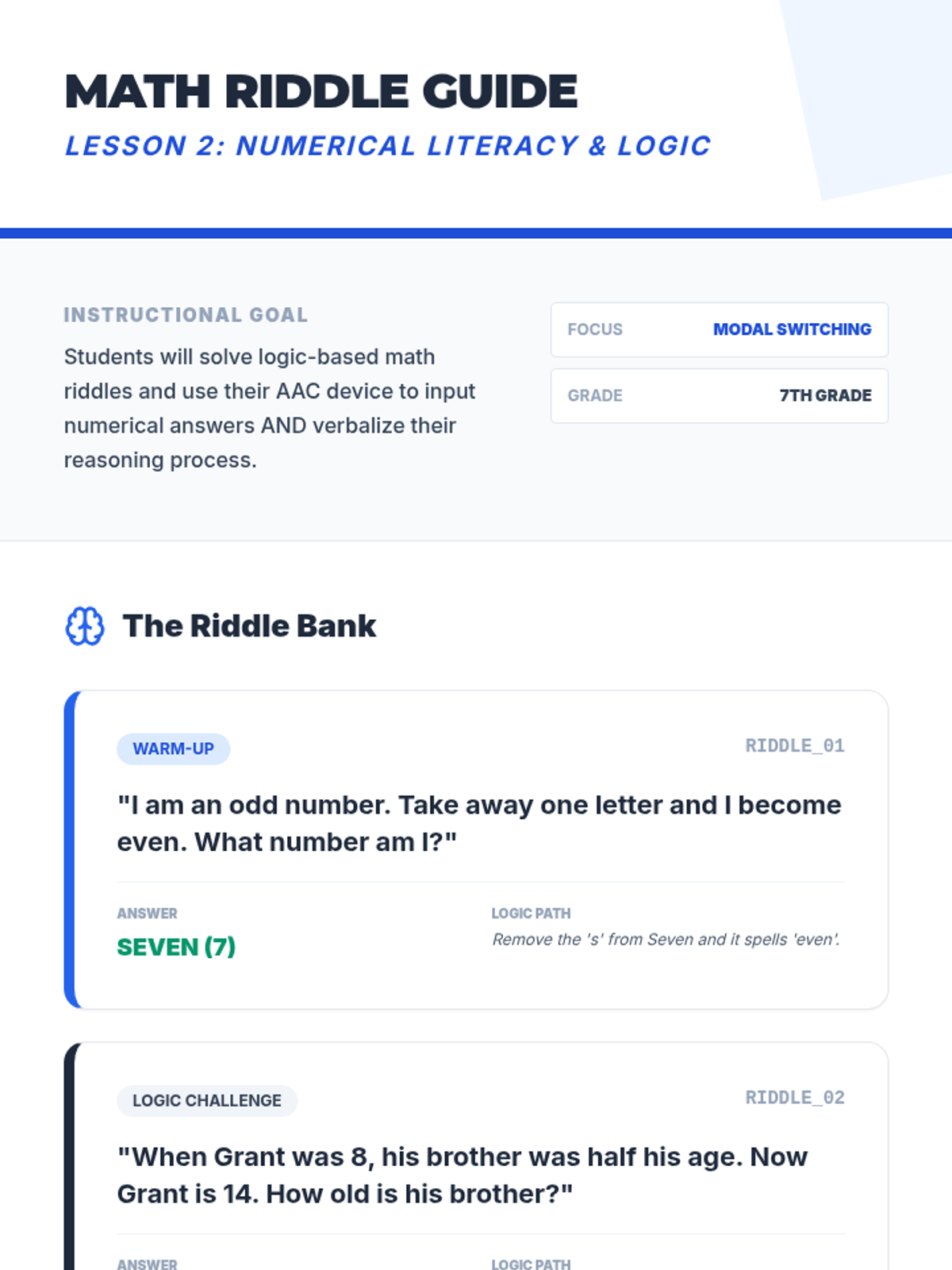 MATH RIDDLE GUIDE

LESSON 2: NUMERICAL LITERACY & LOGIC

INSTRUCTIONAL GOAL

Students will solve logic-based math riddles and use their AAC device to input numerical answers AND verbalize their reasoning process.

FOCUS MODAL SWITCHING

GRADE 7TH GRADE

The Riddle Bank

WARM-UP

RIDDLE_01

"I am an odd number. Take away one letter and I become even. What number am I?"

ANSWER

SEVEN (7)

LOGIC PATH

Remove the 's' from Seven and it spells 'even'.

LOGIC CHALLENGE

RIDDLE_02

"When Grant was 8, his brother was half his age. Now Grant is 14. How old is his brother?"

ANSWER

LOGIC PATH