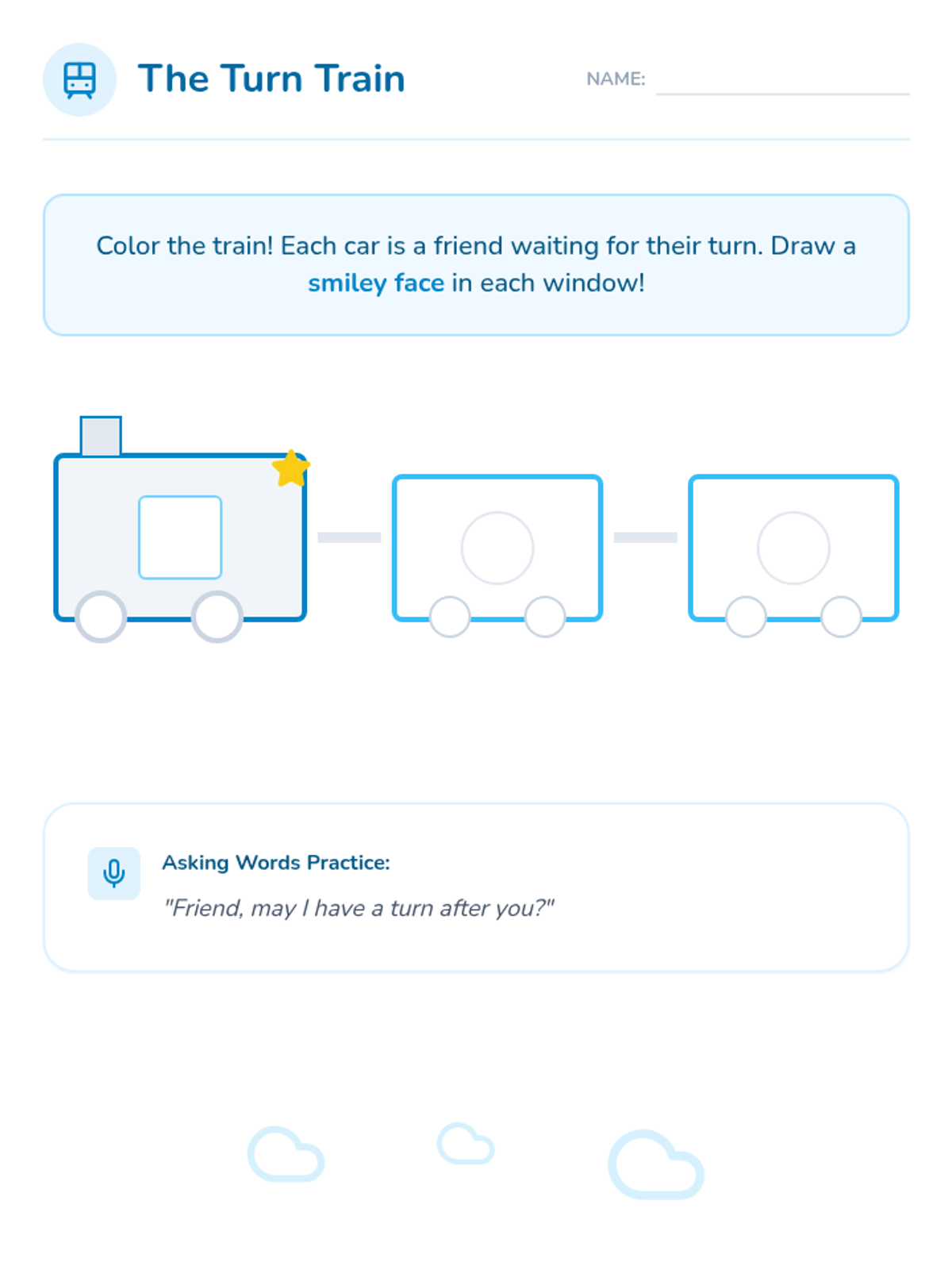 The Turn Train

NAME:

Color the train! Each car is a friend waiting for their turn. Draw a smiley face in each window!

Asking Words Practice:

"Friend, may I have a turn after you?"