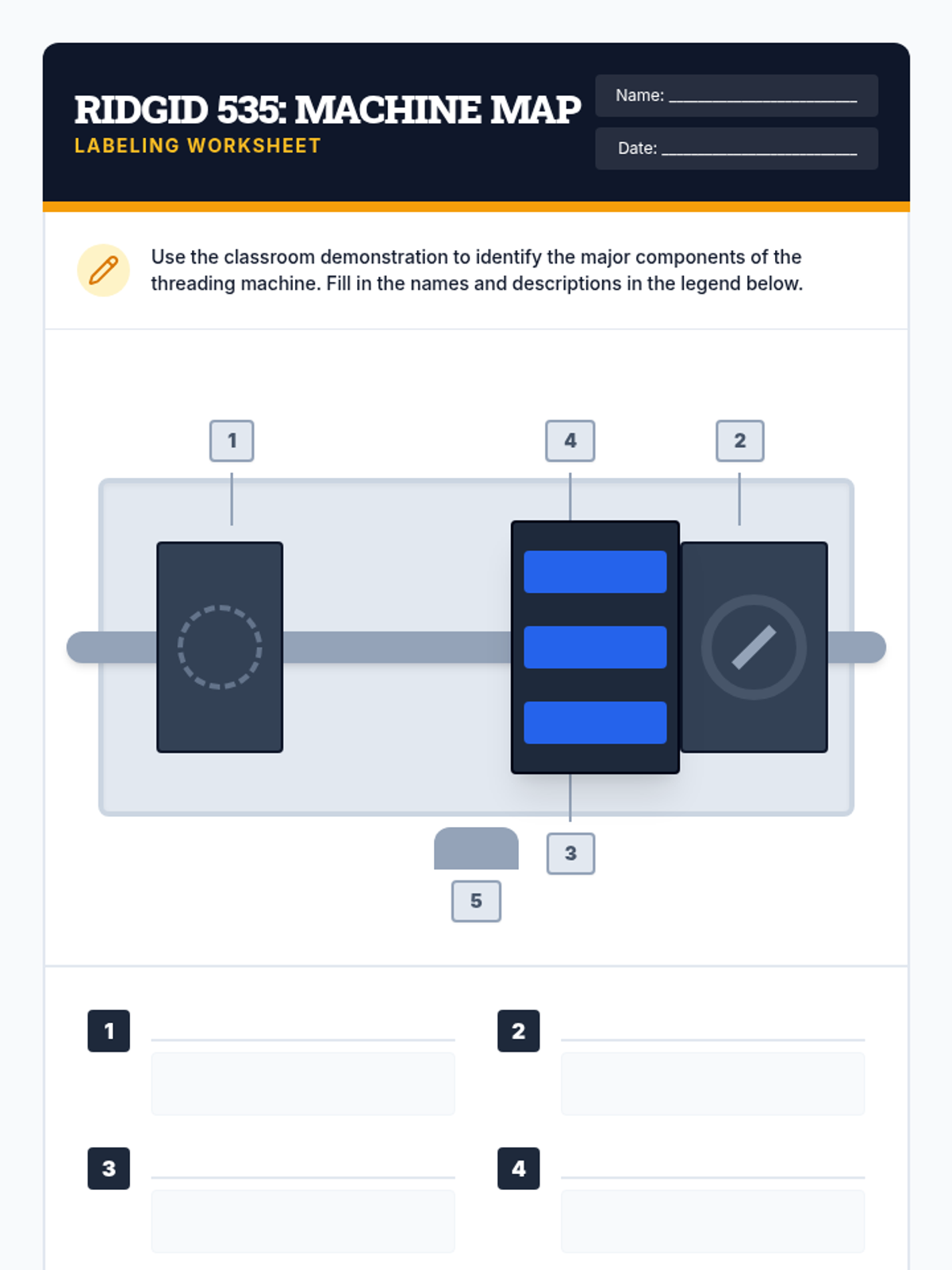 RIDGID 535: MACHINE MAP
LABELING WORKSHEET

Name: ____________________

Date: ____________________

Use the classroom demonstration to identify the major components of the threading machine. Fill in the names and descriptions in the legend below.

1

4

2

3

5

1

2

3

4