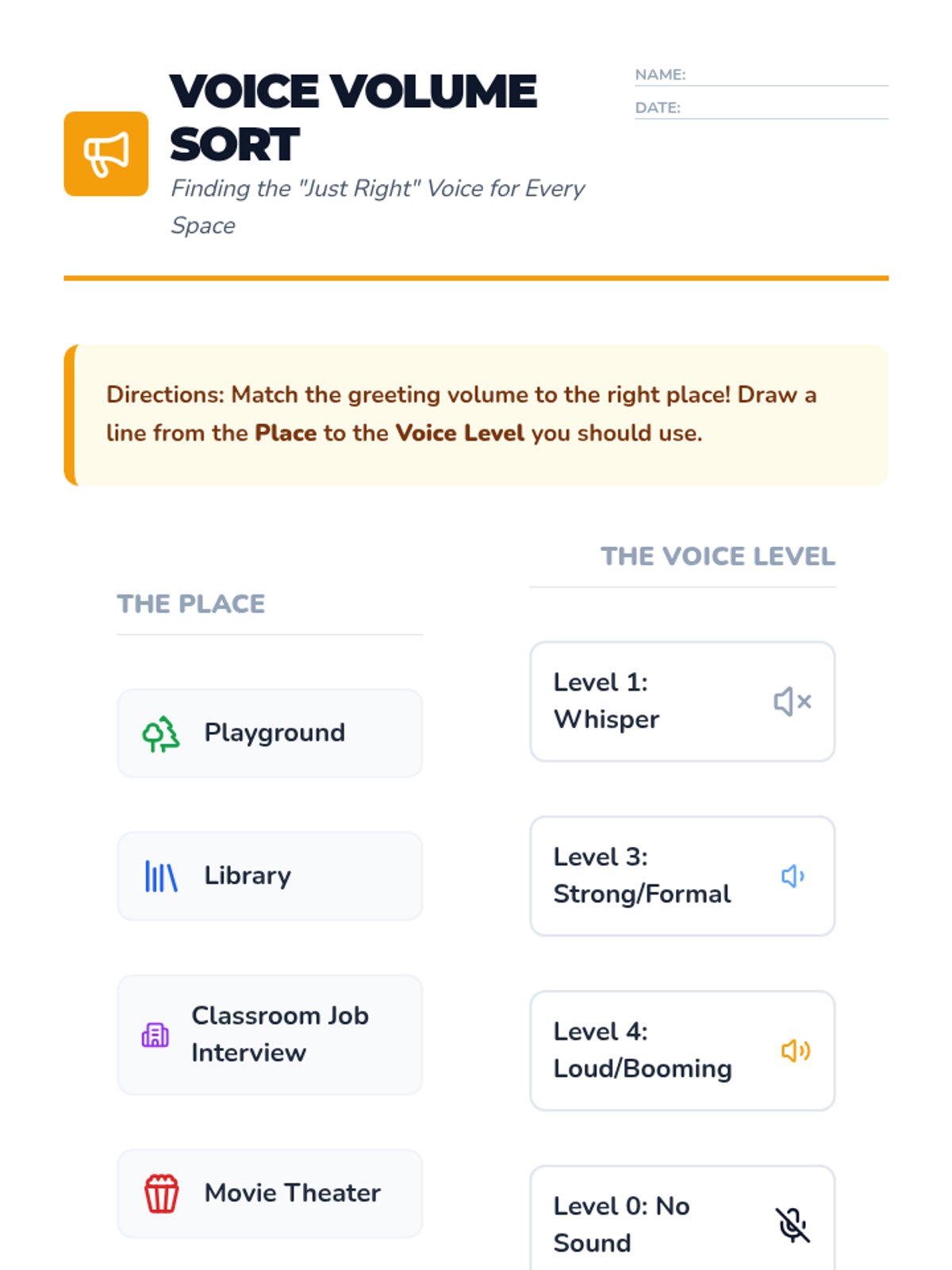 VOICE VOLUME SORT

Finding the "Just Right" Voice for Every Space

NAME: ____
DATE: ____

Directions: Match the greeting volume to the right place! Draw a line from the Place to the Voice Level you should use.

THE PLACE

Playground

Library

Classroom Job Interview

Movie Theater

THE VOICE LEVEL

Level 1: Whisper

Level 3: Strong/Formal

Level 4: Loud/Booming

Level 0: No Sound