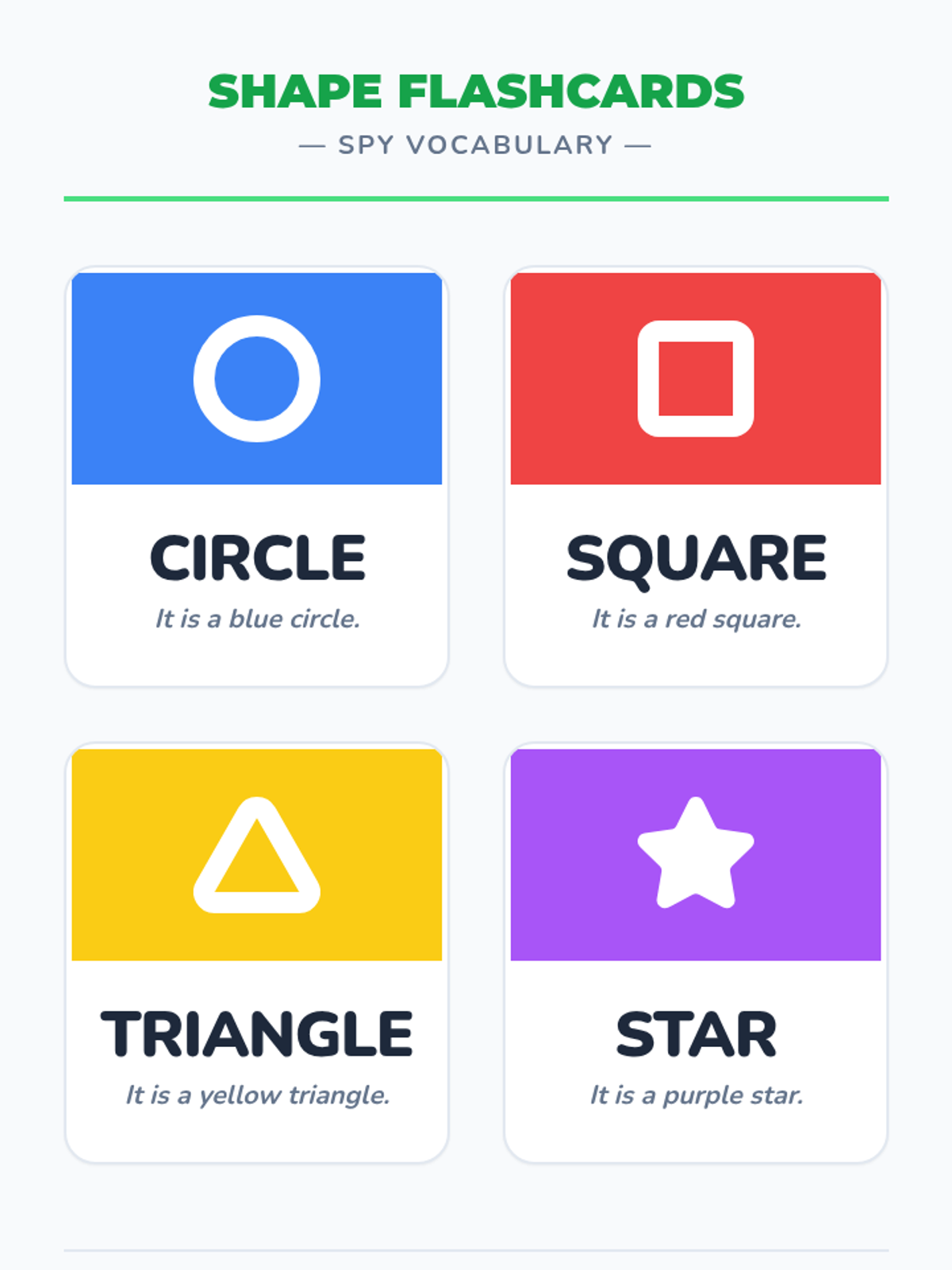 SHAPE FLASHCARDS

— SPY VOCABULARY —

CIRCLE

It is a blue circle.

SQUARE

It is a red square.

TRIANGLE

It is a yellow triangle.

STAR

It is a purple star.