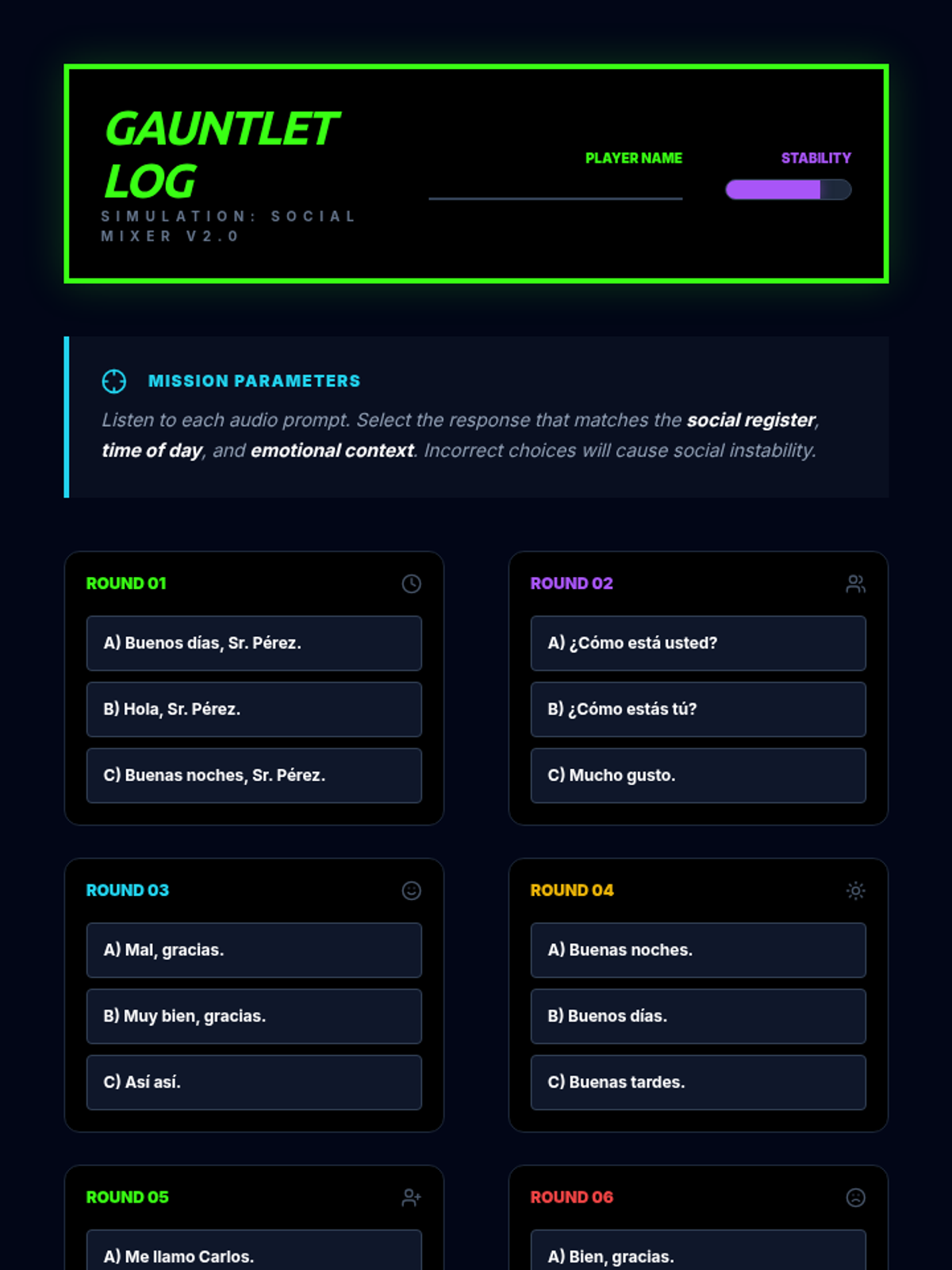 GAUNTLET LOG

SIMULATION: SOCIAL MIXER V2.0

PLAYER NAME
____

STABILITY

MISSION PARAMETERS

Listen to each audio prompt. Select the response that matches the social register, time of day, and emotional context. Incorrect choices will cause social instability.

ROUND 01

A) Buenos días, Sr. Pérez.

B) Hola, Sr. Pérez.

C) Buenas noches, Sr. Pérez.

ROUND 02

A) ¿Cómo está usted?

B) ¿Cómo estás tú?

C) Mucho gusto.

ROUND 03

A) Mal, gracias.

B) Muy bien, gracias.

C) Así así.

ROUND 04

A) Buenas noches.

B) Buenos días.

C) Buenas tardes.

ROUND 05

A) Me llamo Carlos.

ROUND 06

A) Bien, gracias.