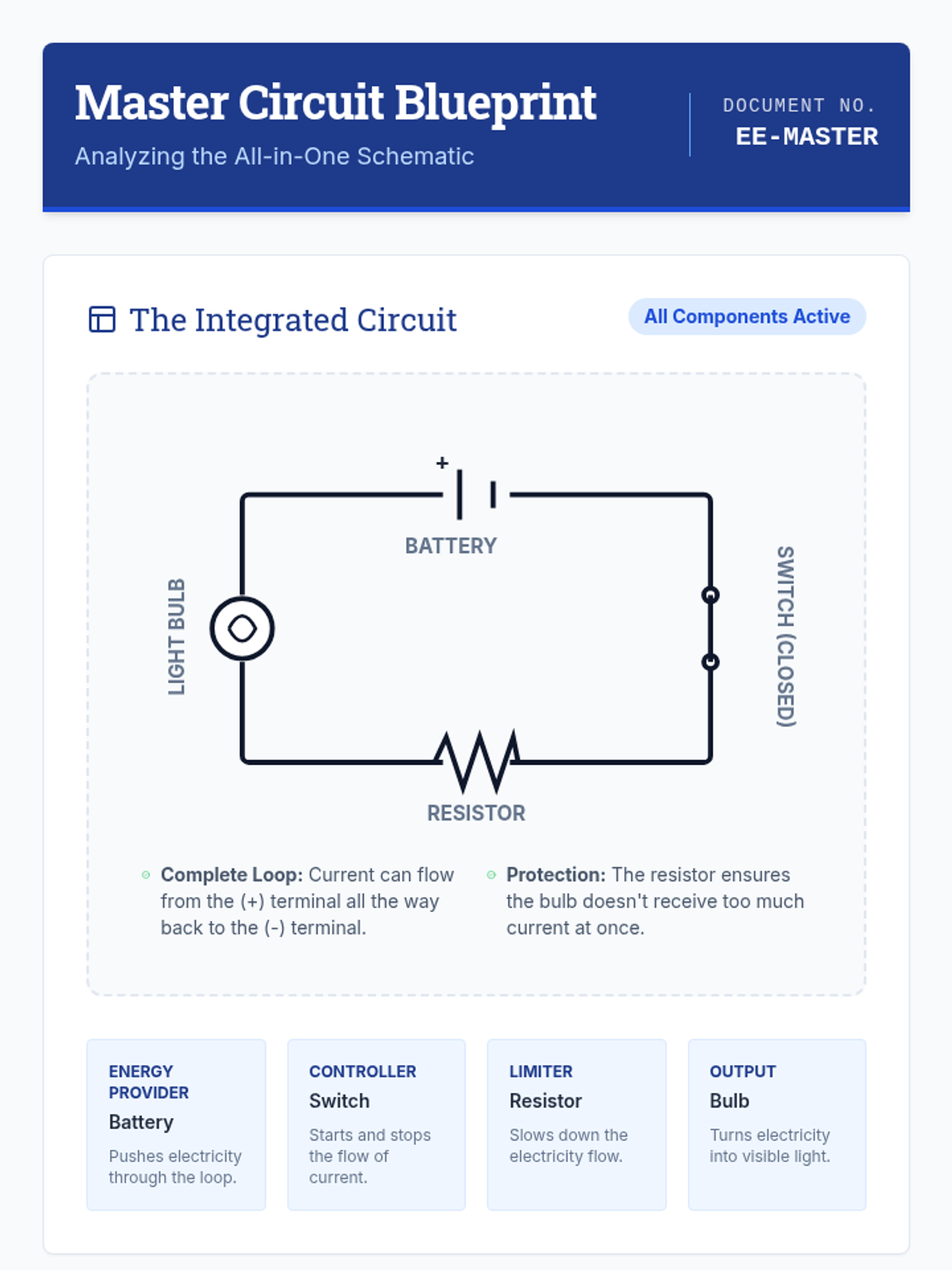 Master Circuit Blueprint
Analyzing the All-in-One Schematic

DOCUMENT NO.
EE-MASTER

The Integrated Circuit

All Components Active

+
BATTERY
LIGHT BULB
SWITCH (CLOSED)
RESISTOR

Complete Loop: Current can flow from the (+) terminal all the way back to the (-) terminal.

Protection: The resistor ensures the bulb doesn't receive too much current at once.

ENERGY PROVIDER
Battery
Pushes electricity through the loop.

CONTROLLER
Switch
Starts and stops the flow of current.

LIMITER
Resistor
Slows down the electricity flow.

OUTPUT
Bulb
Turns electricity into visible light.