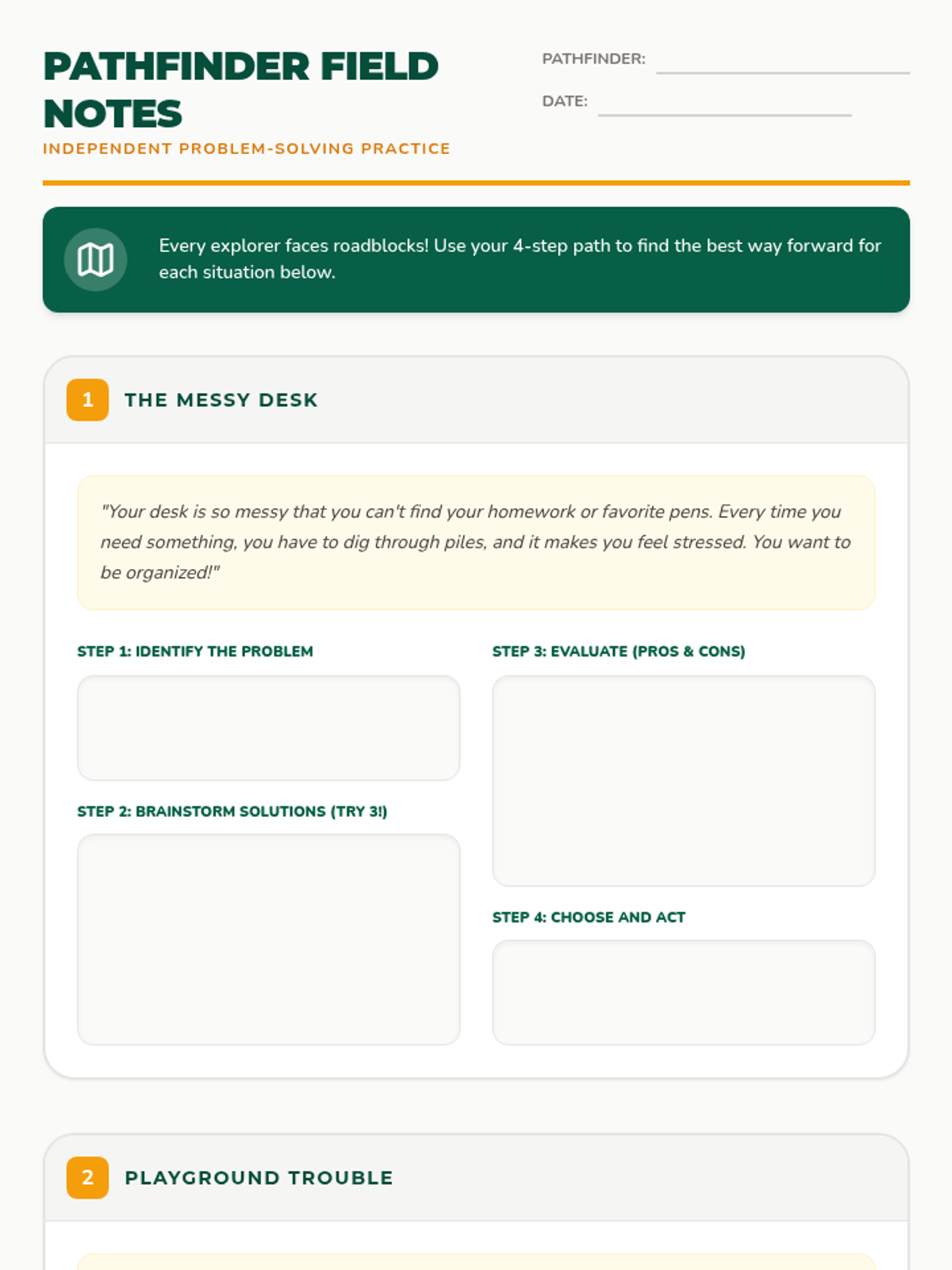 PATHFINDER FIELD NOTES
INDEPENDENT PROBLEM-SOLVING PRACTICE

PATHFINDER:
DATE:

Every explorer faces roadblocks! Use your 4-step path to find the best way forward for each situation below.

1 THE MESSY DESK

"Your desk is so messy that you can't find your homework or favorite pens. Every time you need something, you have to dig through piles, and it makes you feel stressed. You want to be organized!"

STEP 1: IDENTIFY THE PROBLEM

STEP 2: BRAINSTORM SOLUTIONS (TRY 3!)

STEP 3: EVALUATE (PROS & CONS)

STEP 4: CHOOSE AND ACT

2 PLAYGROUND TROUBLE