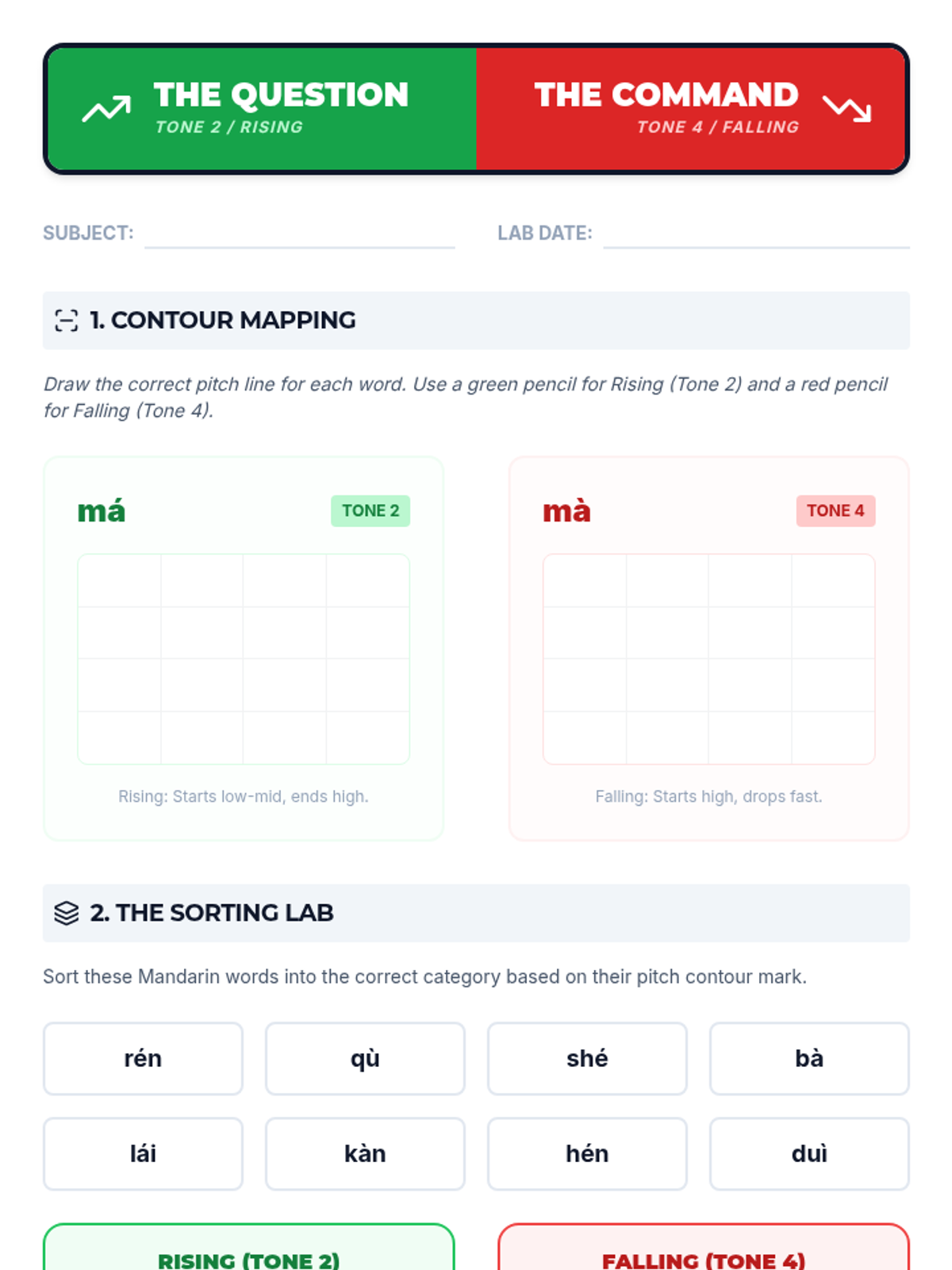 THE QUESTION
TONE 2 / RISING

THE COMMAND
TONE 4 / FALLING

SUBJECT: ____ LAB DATE: ____

1. CONTOUR MAPPING

Draw the correct pitch line for each word. Use a green pencil for Rising (Tone 2) and a red pencil for Falling (Tone 4).

má
TONE 2

Rising: Starts low-mid, ends high.

mà
TONE 4

Falling: Starts high, drops fast.

2. THE SORTING LAB

Sort these Mandarin words into the correct category based on their pitch contour mark.

rén
qù
shé
bà
lái
kàn
hén
duì

RISING (TONE 2)

FALLING (TONE 4)