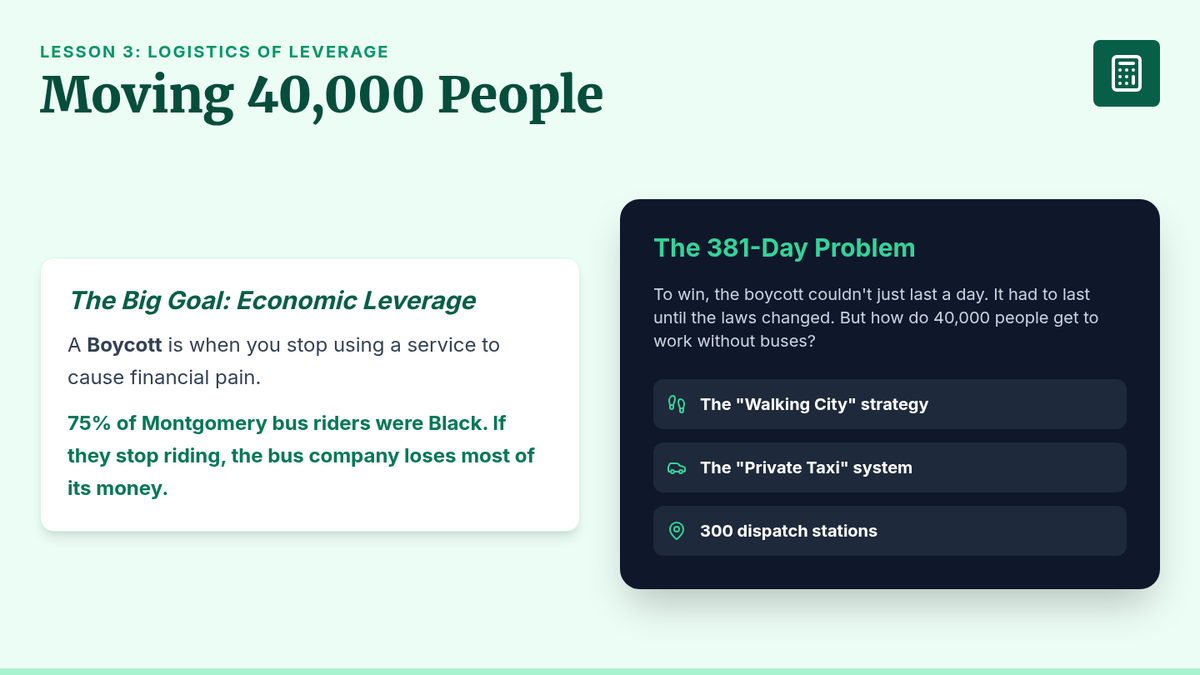 LESSON 3: LOGISTICS OF LEVERAGE
Moving 40,000 People

The Big Goal: Economic Leverage

A Boycott is when you stop using a service to cause financial pain.

75% of Montgomery bus riders were Black. If they stop riding, the bus company loses most of its money.

The 381-Day Problem

To win, the boycott couldn't just last a day. It had to last until the laws changed. But how do 40,000 people get to work without buses?

The "Walking City" strategy

The "Private Taxi" system

300 dispatch stations