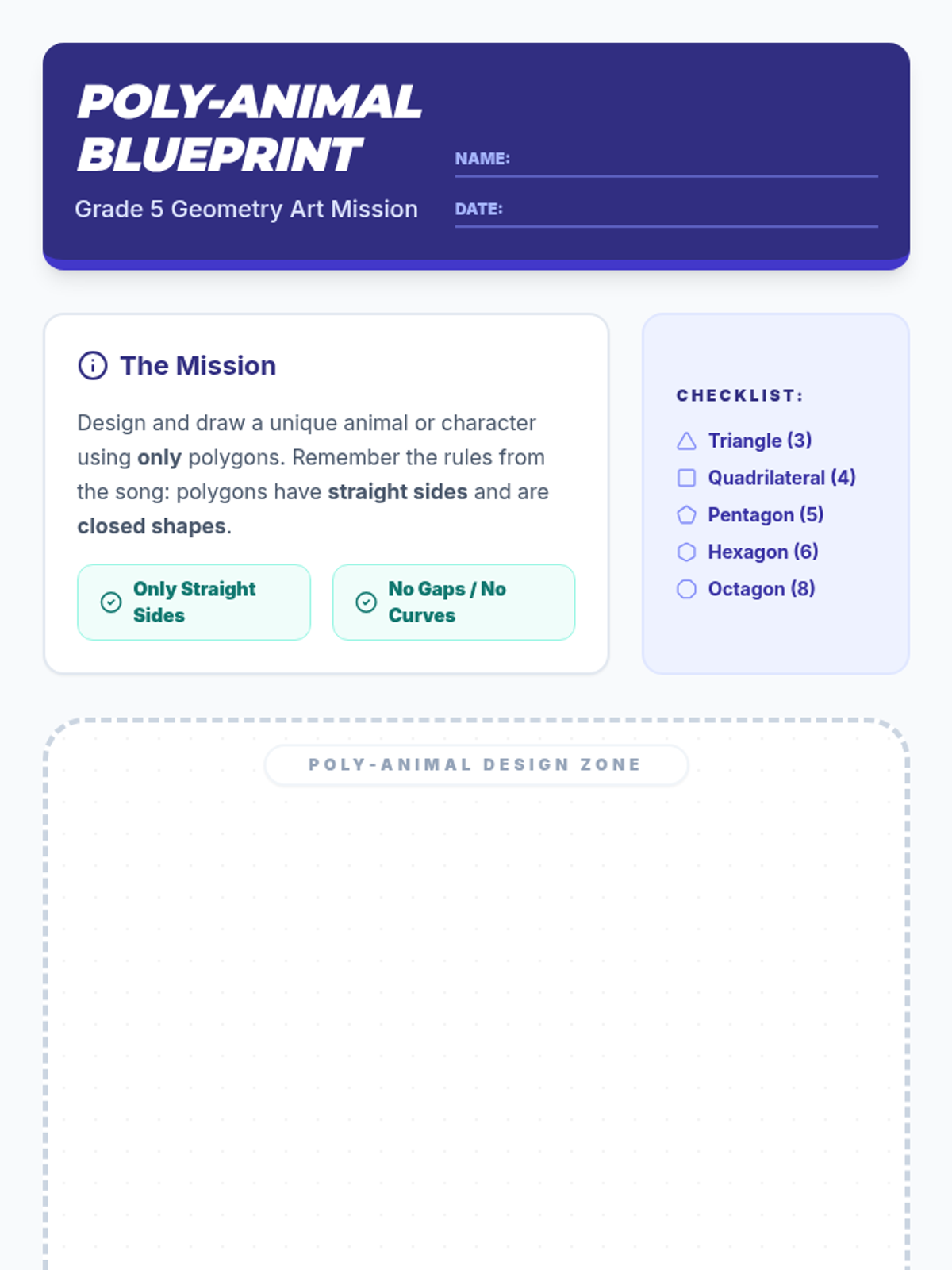 POLY-ANIMAL BLUEPRINT

Grade 5 Geometry Art Mission

NAME: ____

DATE: ____

The Mission

Design and draw a unique animal or character using only polygons. Remember the rules from the song: polygons have straight sides and are closed shapes.

Only Straight Sides

No Gaps / No Curves

CHECKLIST:

Triangle (3)
Quadrilateral (4)
Pentagon (5)
Hexagon (6)
Octagon (8)

POLY-ANIMAL DESIGN ZONE