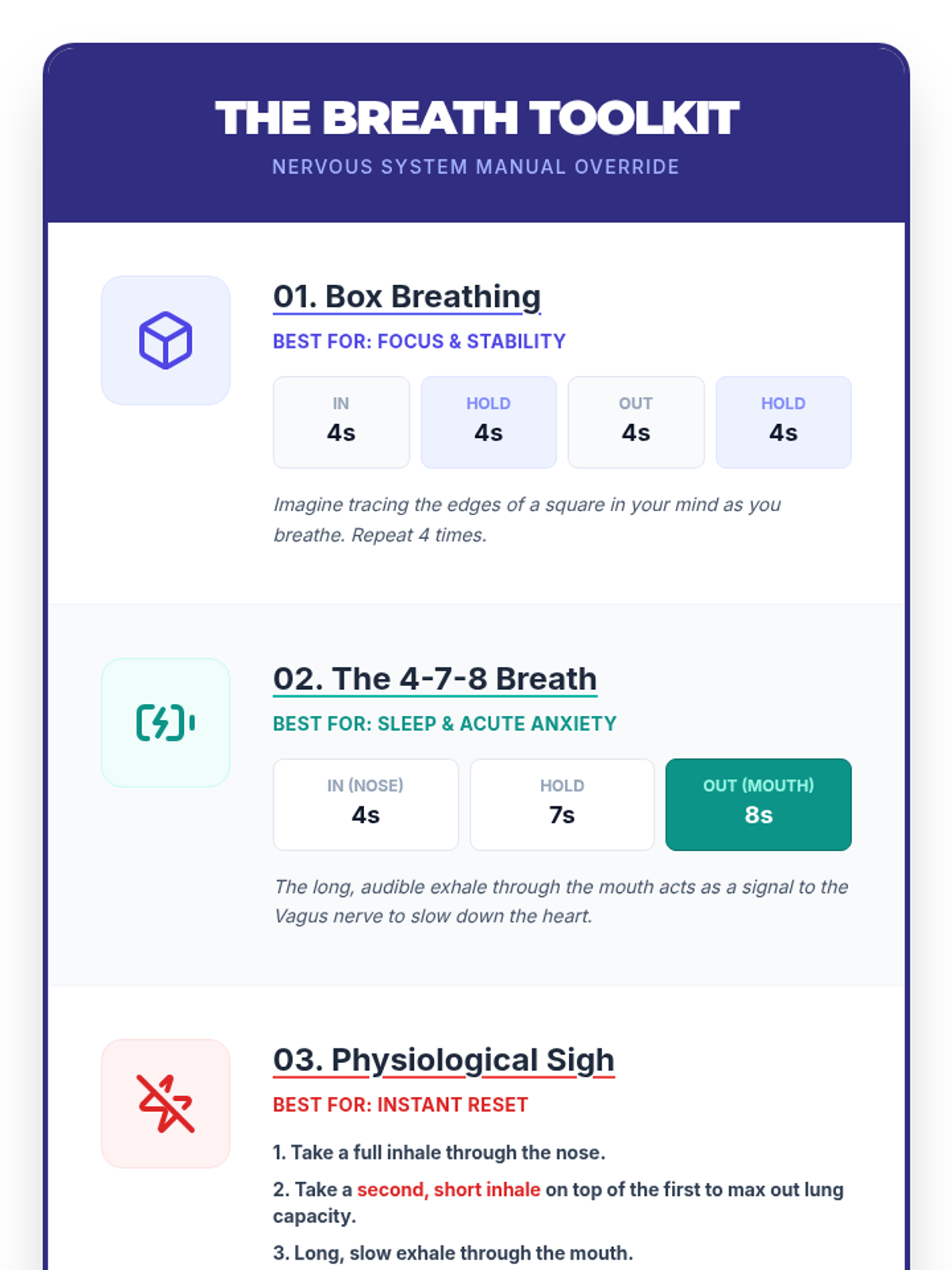 THE BREATH TOOLKIT
NERVOUS SYSTEM MANUAL OVERRIDE

01. Box Breathing
BEST FOR: FOCUS & STABILITY

IN
4s

HOLD
4s

OUT
4s

HOLD
4s

Imagine tracing the edges of a square in your mind as you breathe. Repeat 4 times.

02. The 4-7-8 Breath
BEST FOR: SLEEP & ACUTE ANXIETY

IN (NOSE)
4s

HOLD
7s

OUT (MOUTH)
8s

The long, audible exhale through the mouth acts as a signal to the Vagus nerve to slow down the heart.

03. Physiological Sigh
BEST FOR: INSTANT RESET

1. Take a full inhale through the nose.

2. Take a second, short inhale on top of the first to max out lung capacity.

3. Long, slow exhale through the mouth.