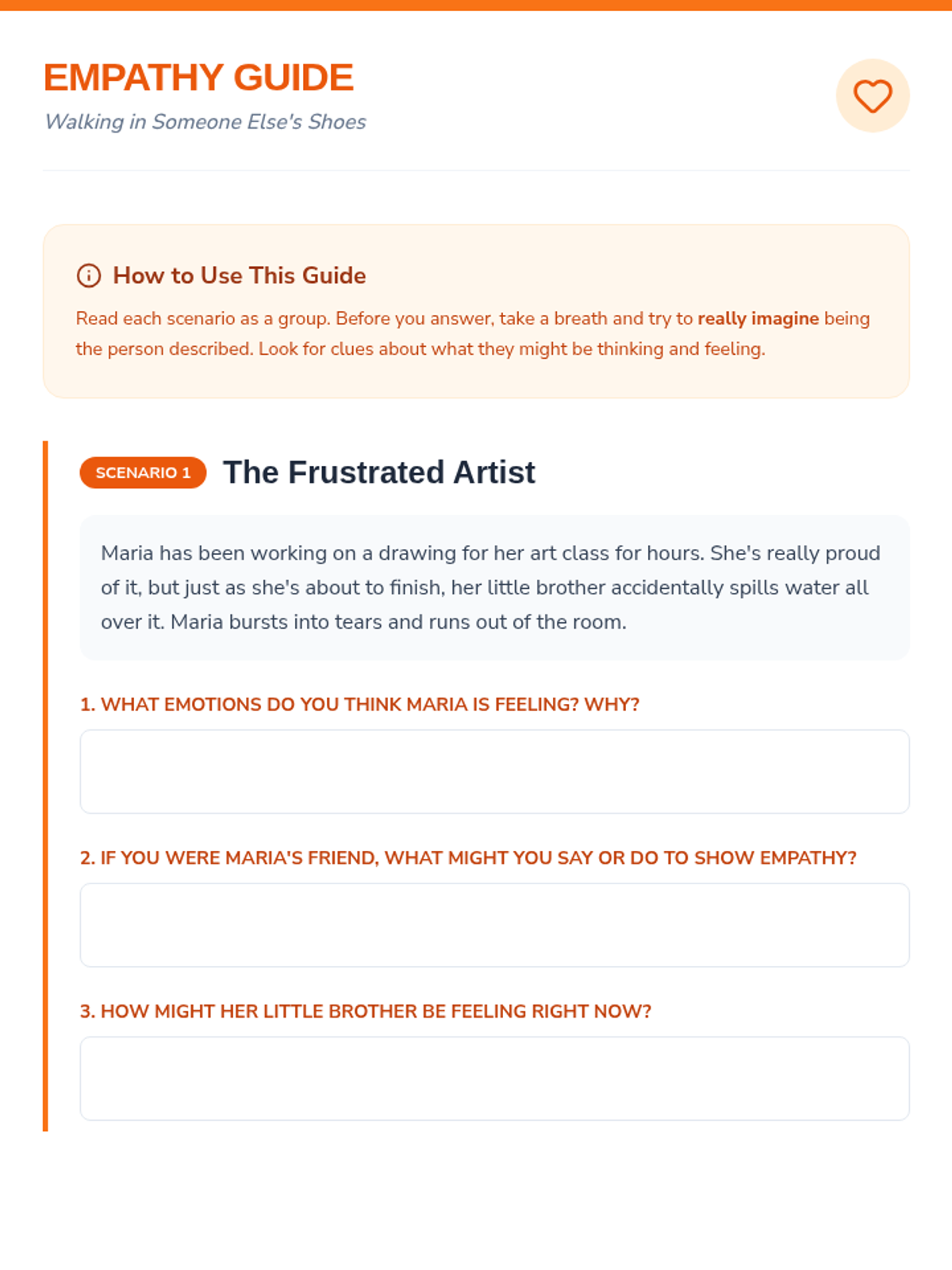 EMPATHY GUIDE

Walking in Someone Else's Shoes

How to Use This Guide

Read each scenario as a group. Before you answer, take a breath and try to really imagine being the person described. Look for clues about what they might be thinking and feeling.

SCENARIO 1 The Frustrated Artist

Maria has been working on a drawing for her art class for hours. She's really proud of it, but just as she's about to finish, her little brother accidentally spills water all over it. Maria bursts into tears and runs out of the room.

1. WHAT EMOTIONS DO YOU THINK MARIA IS FEELING? WHY?

2. IF YOU WERE MARIA'S FRIEND, WHAT MIGHT YOU SAY OR DO TO SHOW EMPATHY?

3. HOW MIGHT HER LITTLE BROTHER BE FEELING RIGHT NOW?