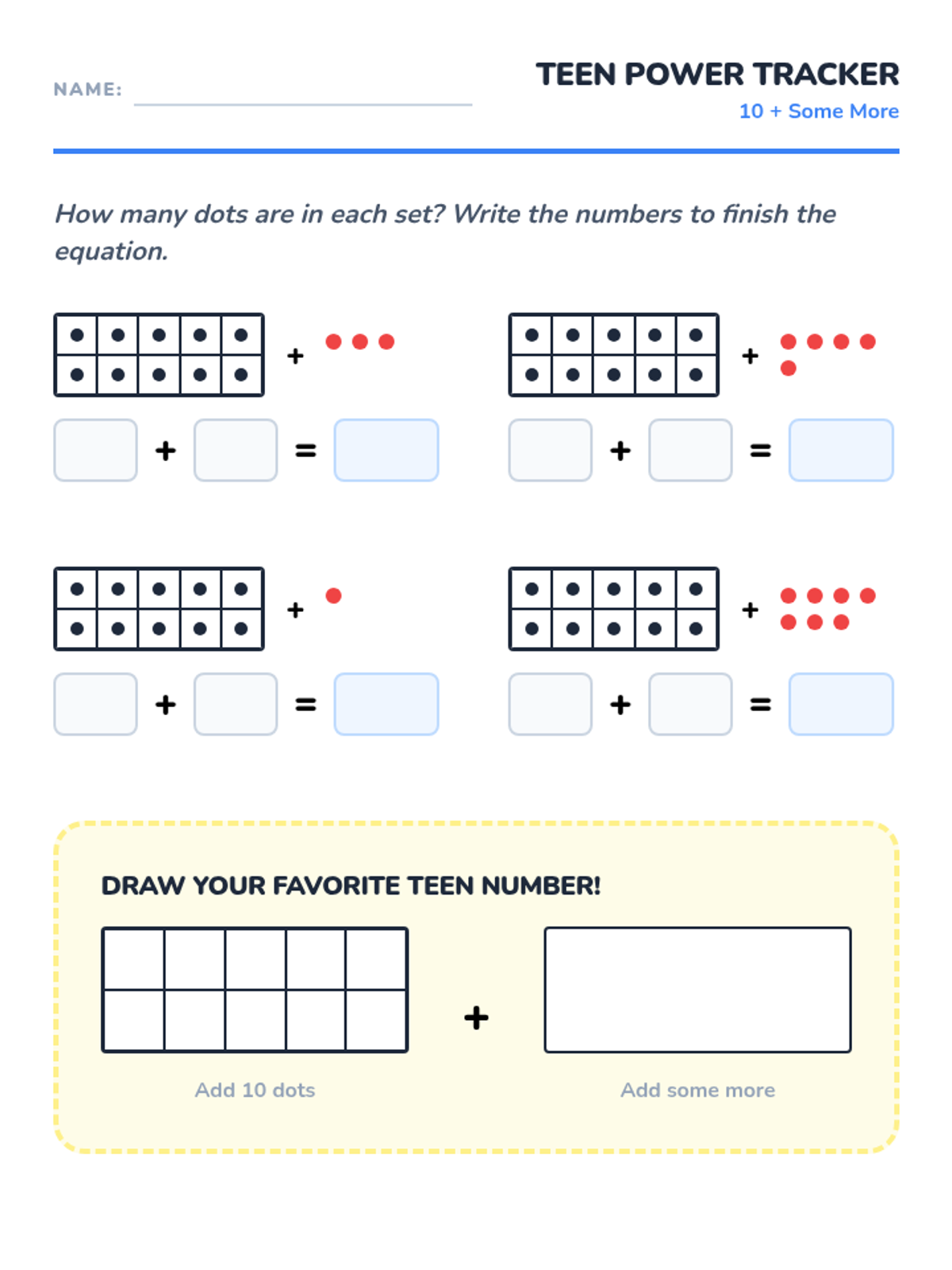 NAME:

TEEN POWER TRACKER
10 + Some More

How many dots are in each set? Write the numbers to finish the equation.

+

+ =

+

+ =

+

+ =

+

+ =

DRAW YOUR FAVORITE TEEN NUMBER!

+

Add 10 dots

Add some more