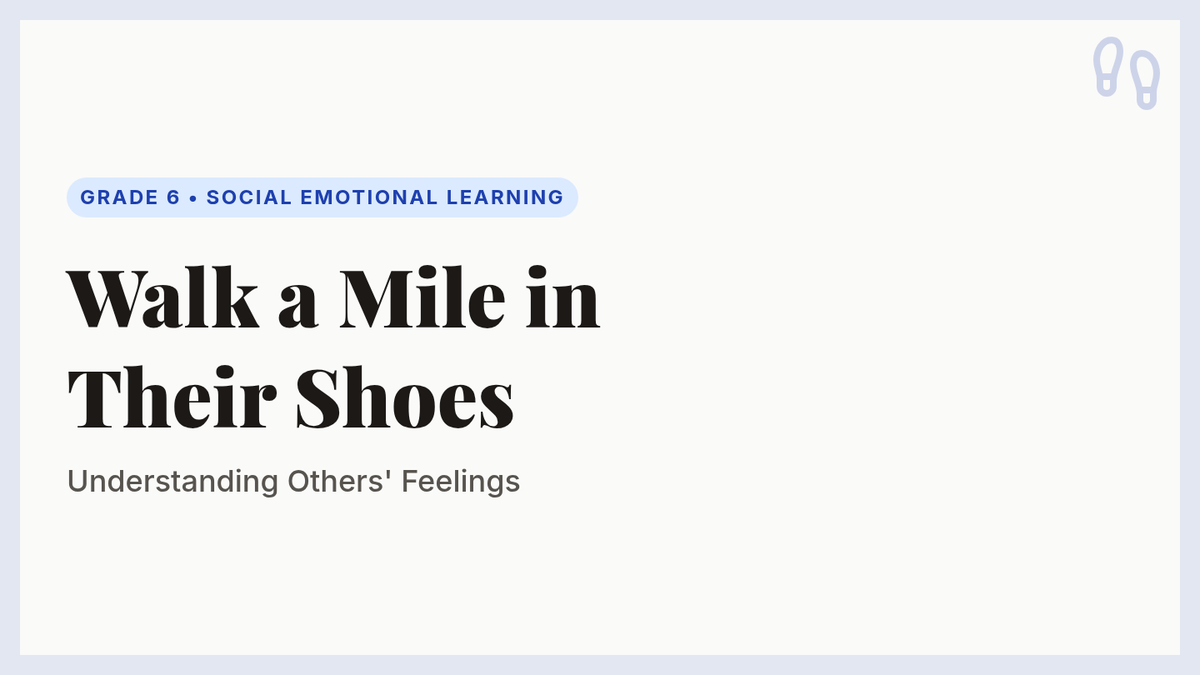 GRADE 6 • SOCIAL EMOTIONAL LEARNING

Walk a Mile in Their Shoes

Understanding Others' Feelings