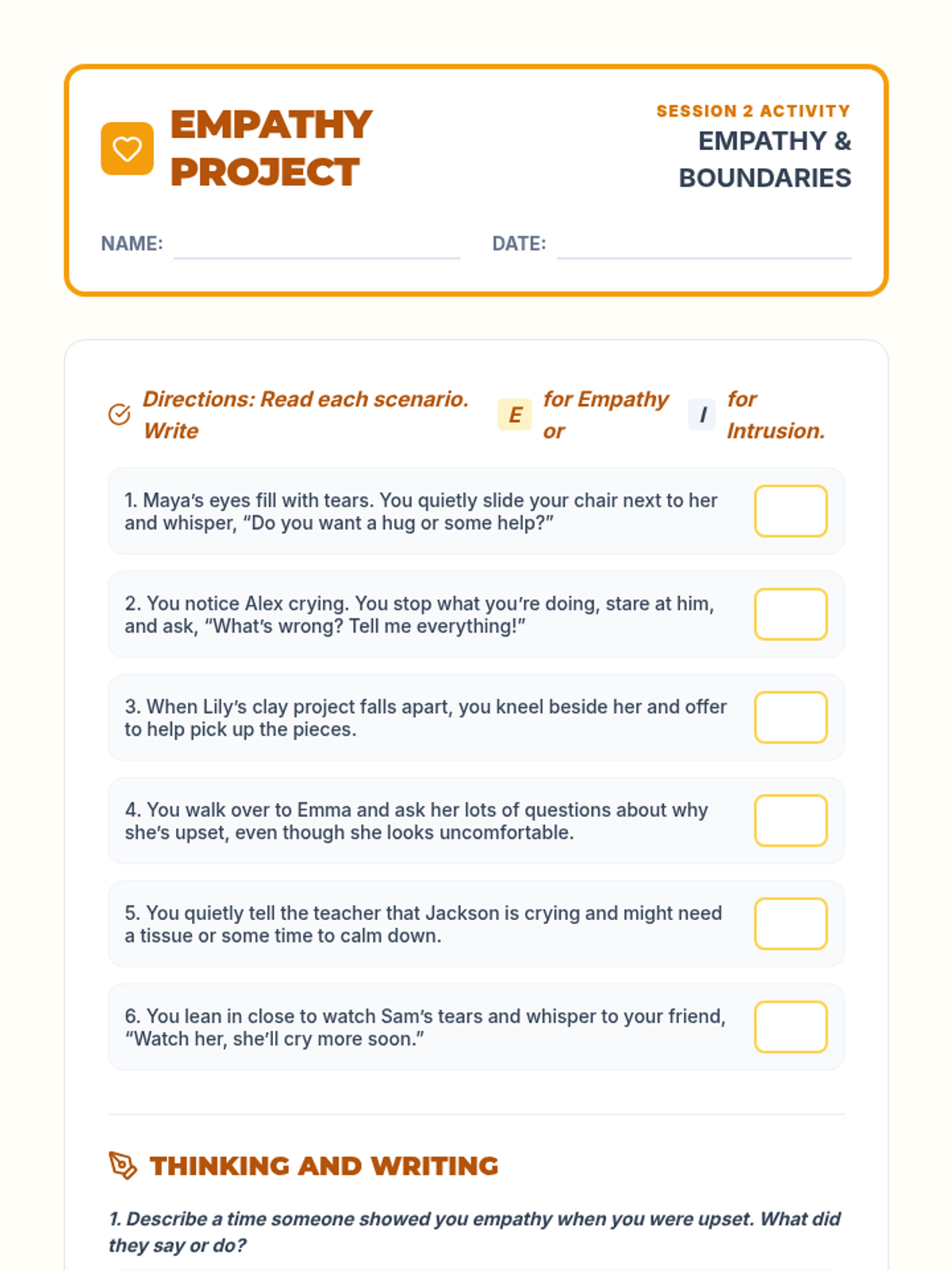 EMPATHY PROJECT

SESSION 2 ACTIVITY
EMPATHY & BOUNDARIES

NAME:

DATE:

Directions: Read each scenario. Write E for Empathy or I for Intrusion.

1. Maya's eyes fill with tears. You quietly slide your chair next to her and whisper, "Do you want a hug or some help?"

2. You notice Alex crying. You stop what you're doing, stare at him, and ask, "What's wrong? Tell me everything!"

3. When Lily's clay project falls apart, you kneel beside her and offer to help pick up the pieces.

4. You walk over to Emma and ask her lots of questions about why she's upset, even though she looks uncomfortable.

5. You quietly tell the teacher that Jackson is crying and might need a tissue or some time to calm down.

6. You lean in close to watch Sam's tears and whisper to your friend, "Watch her, she'll cry more soon."

THINKING AND WRITING

1. Describe a time someone showed you empathy when you were upset. What did they say or do?