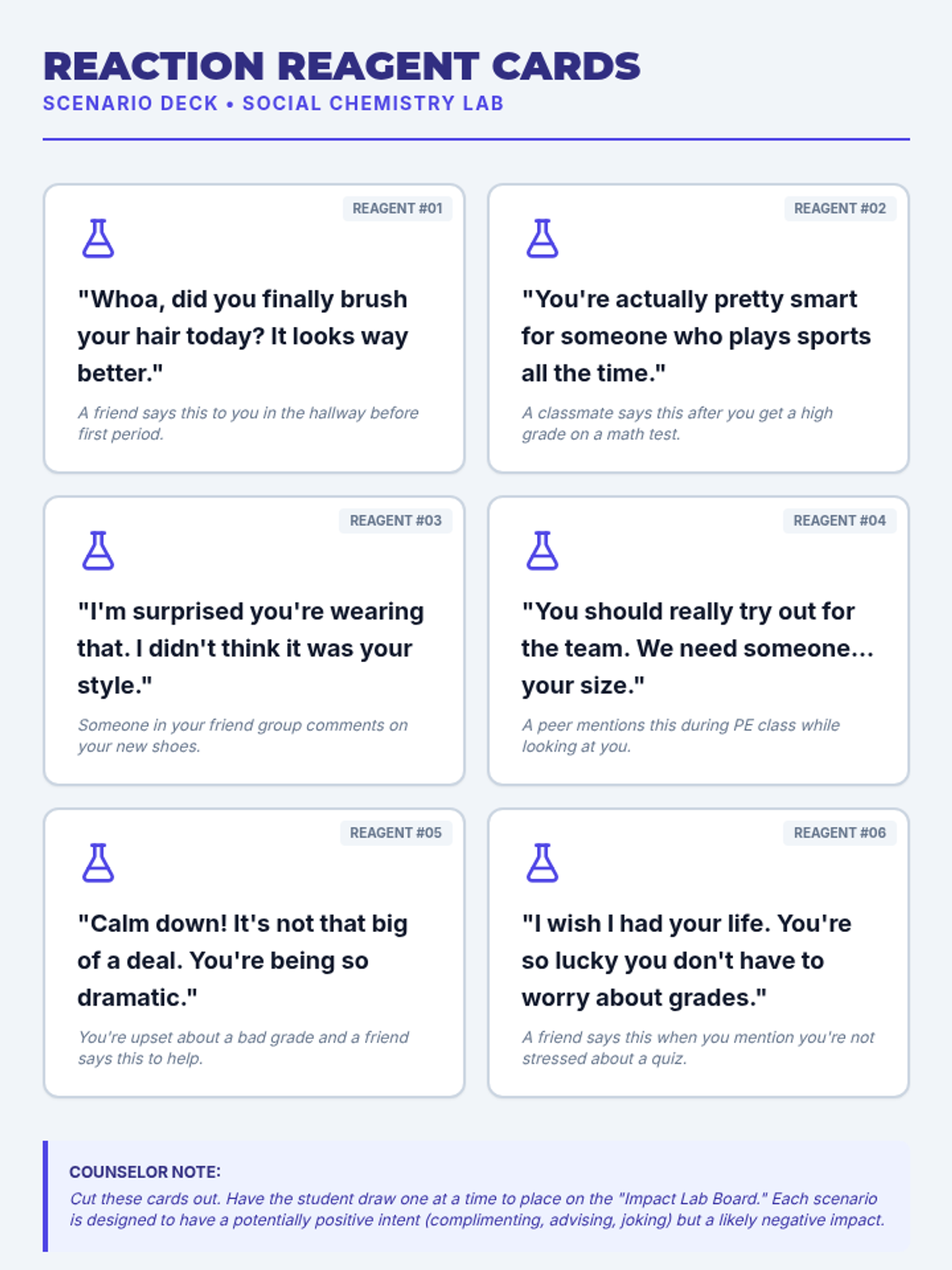 REACTION REAGENT CARDS

SCENARIO DECK • SOCIAL CHEMISTRY LAB

REAGENT #01

"Whoa, did you finally brush your hair today? It looks way better."

A friend says this to you in the hallway before first period.

REAGENT #02

"You're actually pretty smart for someone who plays sports all the time."

A classmate says this after you get a high grade on a math test.

REAGENT #03

"I'm surprised you're wearing that. I didn't think it was your style."

Someone in your friend group comments on your new shoes.

REAGENT #04

"You should really try out for the team. We need someone... your size."

A peer mentions this during PE class while looking at you.

REAGENT #05

"Calm down! It's not that big of a deal. You're being so dramatic."

You're upset about a bad grade and a friend says this to help.

REAGENT #06

"I wish I had your life. You're so lucky you don't have to worry about grades."

A friend says this when you mention you're not stressed about a quiz.

COUNSELOR NOTE:

Cut these cards out. Have the student draw one at a time to place on the "Impact Lab Board." Each scenario is designed to have a potentially positive intent (complimenting, advising, joking) but a likely negative impact.