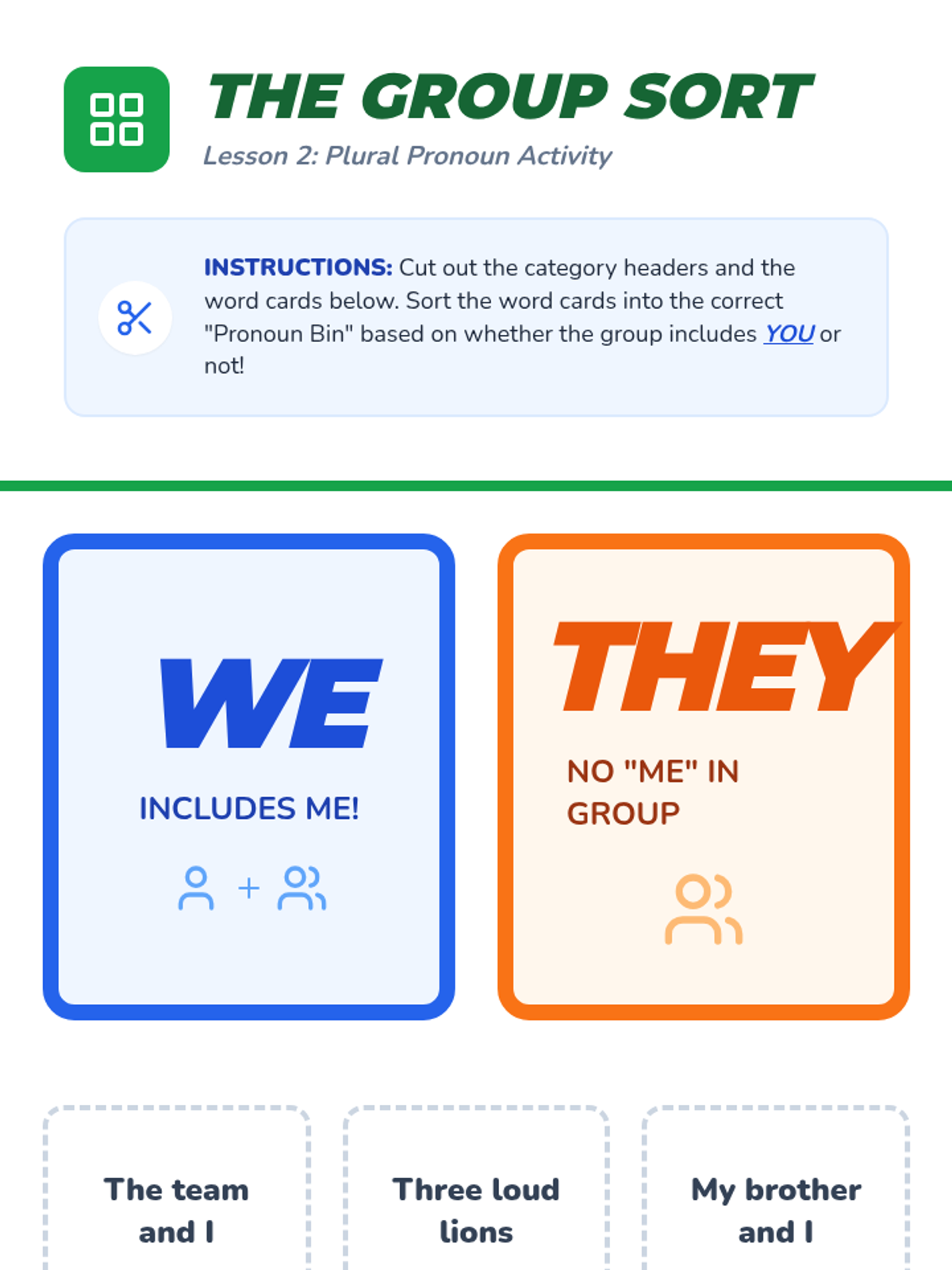 THE GROUP SORT

Lesson 2: Plural Pronoun Activity

INSTRUCTIONS: Cut out the category headers and the word cards below. Sort the word cards into the correct "Pronoun Bin" based on whether the group includes YOU or not!

WE

INCLUDES ME!

+

THEY

NO "ME" IN GROUP

The team and I

Three loud lions

My brother and I