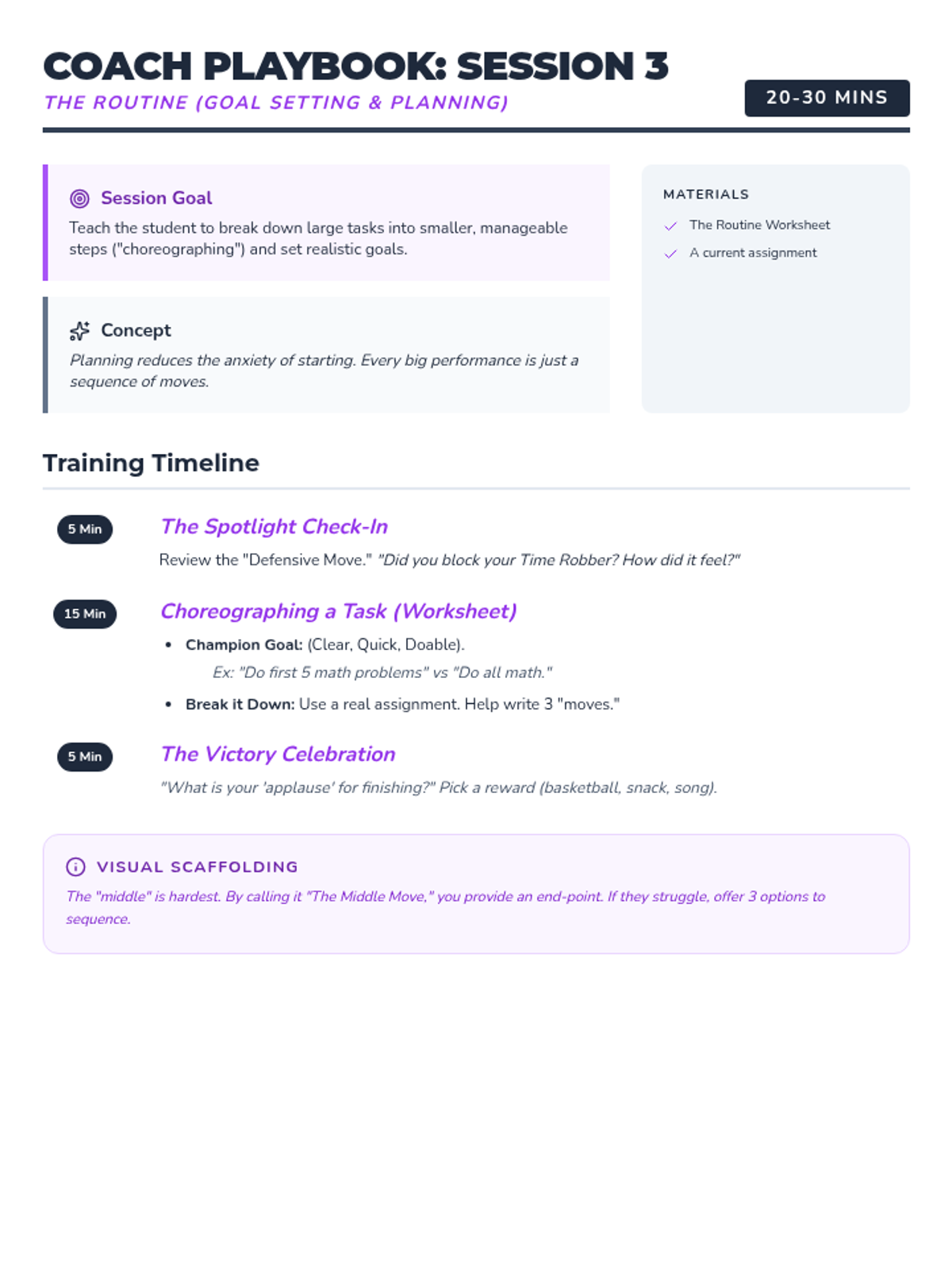 COACH PLAYBOOK: SESSION 3

THE ROUTINE (GOAL SETTING & PLANNING)

20-30 MINS

Session Goal

Teach the student to break down large tasks into smaller, manageable steps ("choreographing") and set realistic goals.

Concept

Planning reduces the anxiety of starting. Every big performance is just a sequence of moves.

MATERIALS

✓ The Routine Worksheet

✓ A current assignment

Training Timeline

5 Min

The Spotlight Check-In

Review the "Defensive Move." "Did you block your Time Robber? How did it feel?"

15 Min

Choreographing a Task (Worksheet)

• Champion Goal: (Clear, Quick, Doable).

Ex: "Do first 5 math problems" vs "Do all math."

• Break it Down: Use a real assignment. Help write 3 "moves."

5 Min

The Victory Celebration

"What is your 'applause' for finishing?" Pick a reward (basketball, snack, song).

VISUAL SCAFFOLDING

The "middle" is hardest. By calling it "The Middle Move," you provide an end-point. If they struggle, offer 3 options to sequence.