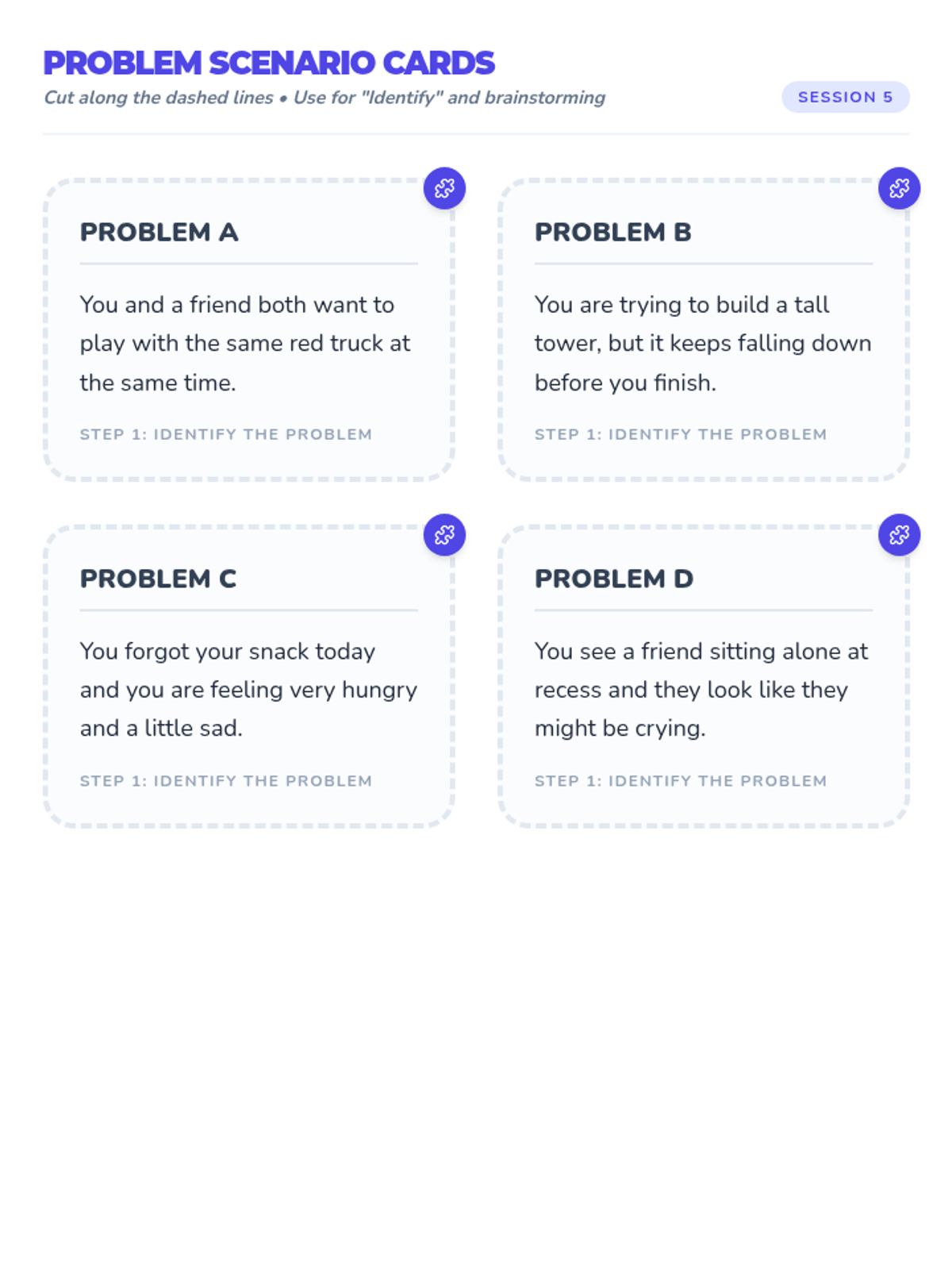 PROBLEM SCENARIO CARDS

Cut along the dashed lines • Use for "Identify" and brainstorming

SESSION 5

PROBLEM A

You and a friend both want to play with the same red truck at the same time.

STEP 1: IDENTIFY THE PROBLEM

PROBLEM B

You are trying to build a tall tower, but it keeps falling down before you finish.

STEP 1: IDENTIFY THE PROBLEM

PROBLEM C

You forgot your snack today and you are feeling very hungry and a little sad.

STEP 1: IDENTIFY THE PROBLEM

PROBLEM D

You see a friend sitting alone at recess and they look like they might be crying.

STEP 1: IDENTIFY THE PROBLEM