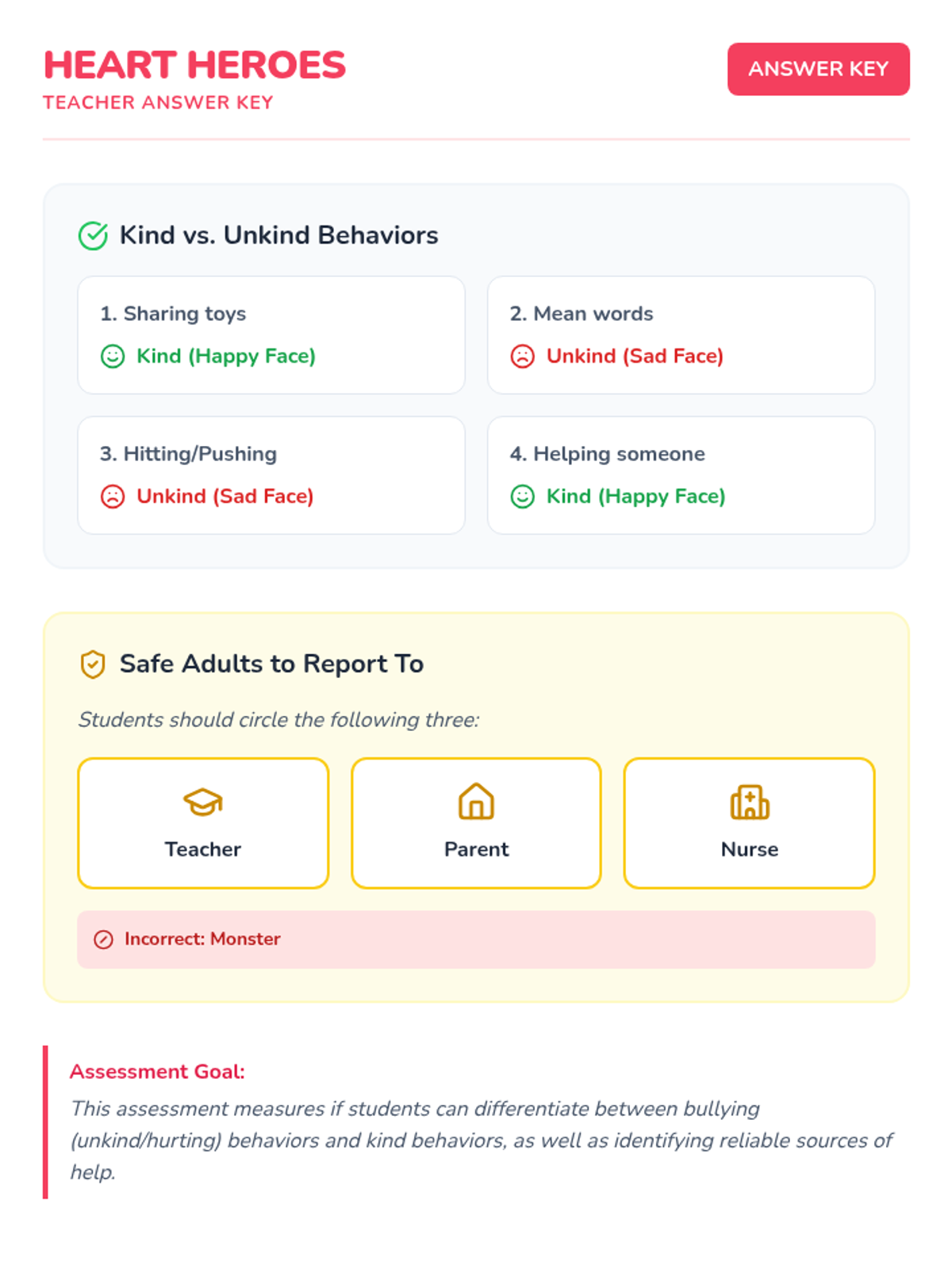 HEART HEROES
TEACHER ANSWER KEY

ANSWER KEY

Kind vs. Unkind Behaviors

1. Sharing toys
Kind (Happy Face)

2. Mean words
Unkind (Sad Face)

3. Hitting/Pushing
Unkind (Sad Face)

4. Helping someone
Kind (Happy Face)

Safe Adults to Report To

Students should circle the following three:

Teacher

Parent

Nurse

Incorrect: Monster

Assessment Goal:

This assessment measures if students can differentiate between bullying (unkind/hurting) behaviors and kind behaviors, as well as identifying reliable sources of help.