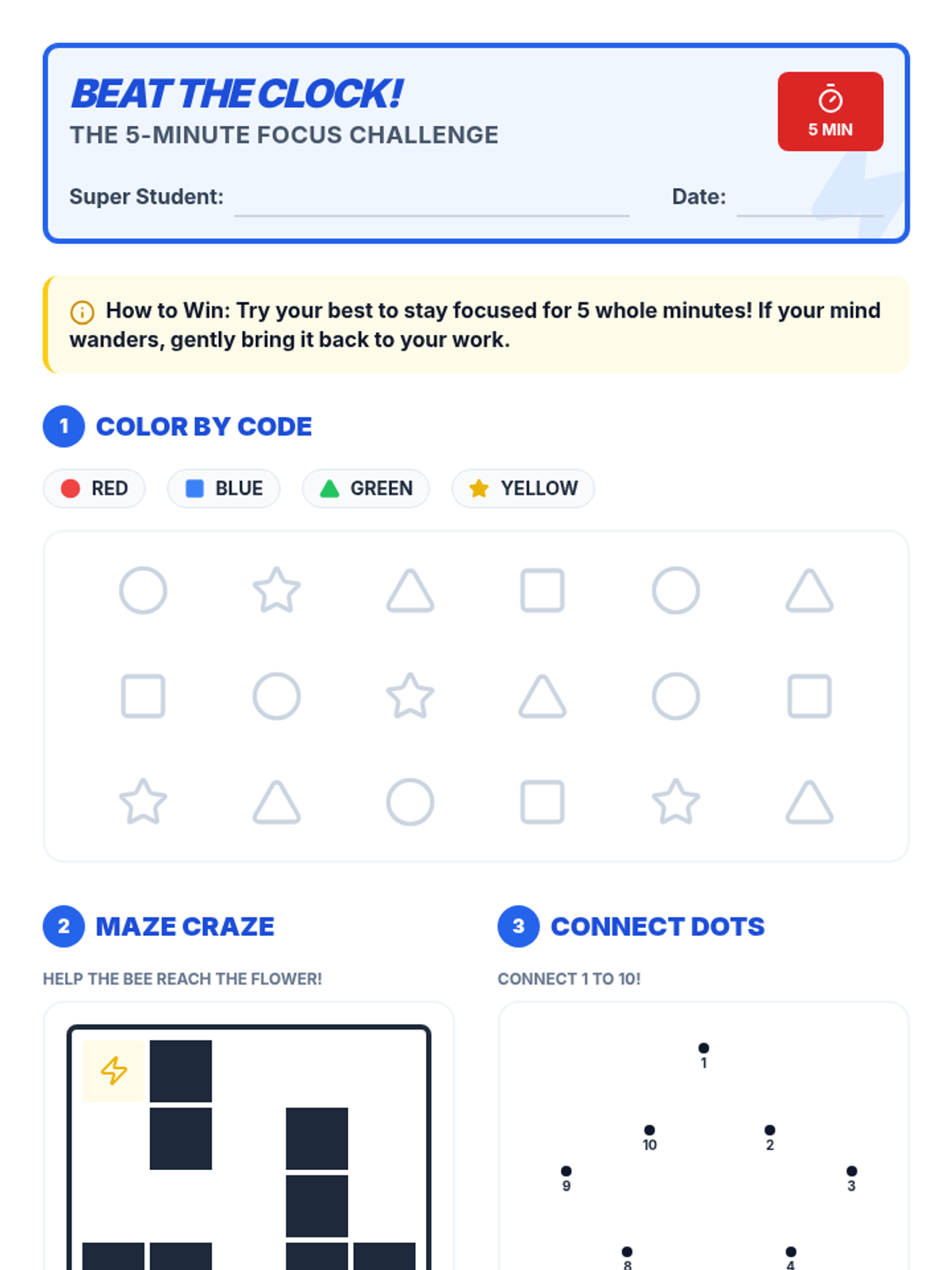 BEAT THE CLOCK!
THE 5-MINUTE FOCUS CHALLENGE

5 MIN

Super Student: ____ Date: ____

How to Win: Try your best to stay focused for 5 whole minutes! If your mind wanders, gently bring it back to your work.

1 COLOR BY CODE

RED BLUE GREEN YELLOW

2 MAZE CRAZE

HELP THE BEE REACH THE FLOWER!

3 CONNECT DOTS

CONNECT 1 TO 10!

1
10
2
9
3
8
4