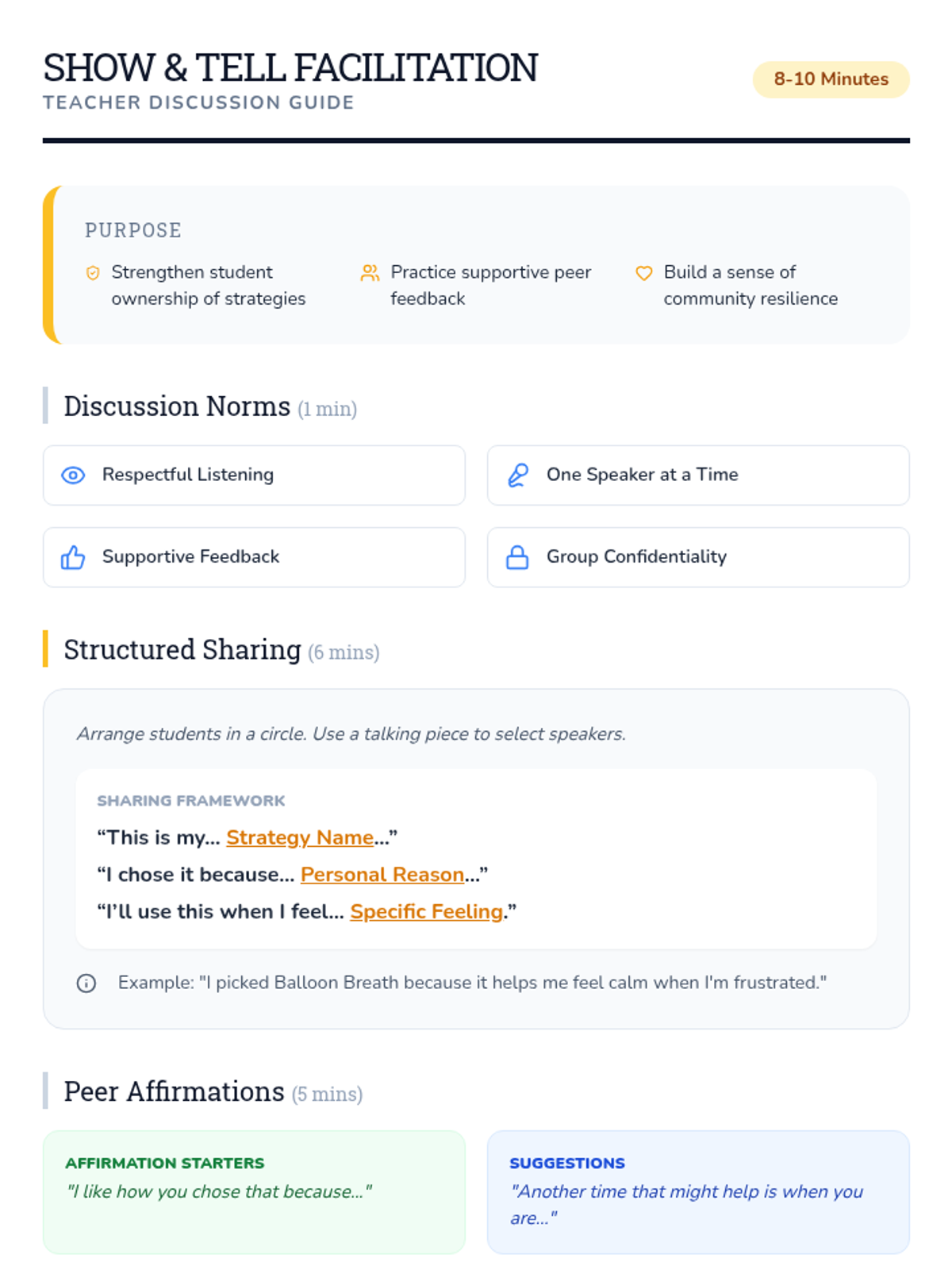 SHOW & TELL FACILITATION
TEACHER DISCUSSION GUIDE

8-10 Minutes

PURPOSE

Strengthen student ownership of strategies

Practice supportive peer feedback

Build a sense of community resilience

Discussion Norms (1 min)

Respectful Listening

One Speaker at a Time

Supportive Feedback

Group Confidentiality

Structured Sharing (6 mins)

Arrange students in a circle. Use a talking piece to select speakers.

SHARING FRAMEWORK

"This is my... Strategy Name..."

"I chose it because... Personal Reason..."

"I'll use this when I feel... Specific Feeling."

Example: "I picked Balloon Breath because it helps me feel calm when I'm frustrated."

Peer Affirmations (5 mins)

AFFIRMATION STARTERS

"I like how you chose that because..."

SUGGESTIONS

"Another time that might help is when you are..."