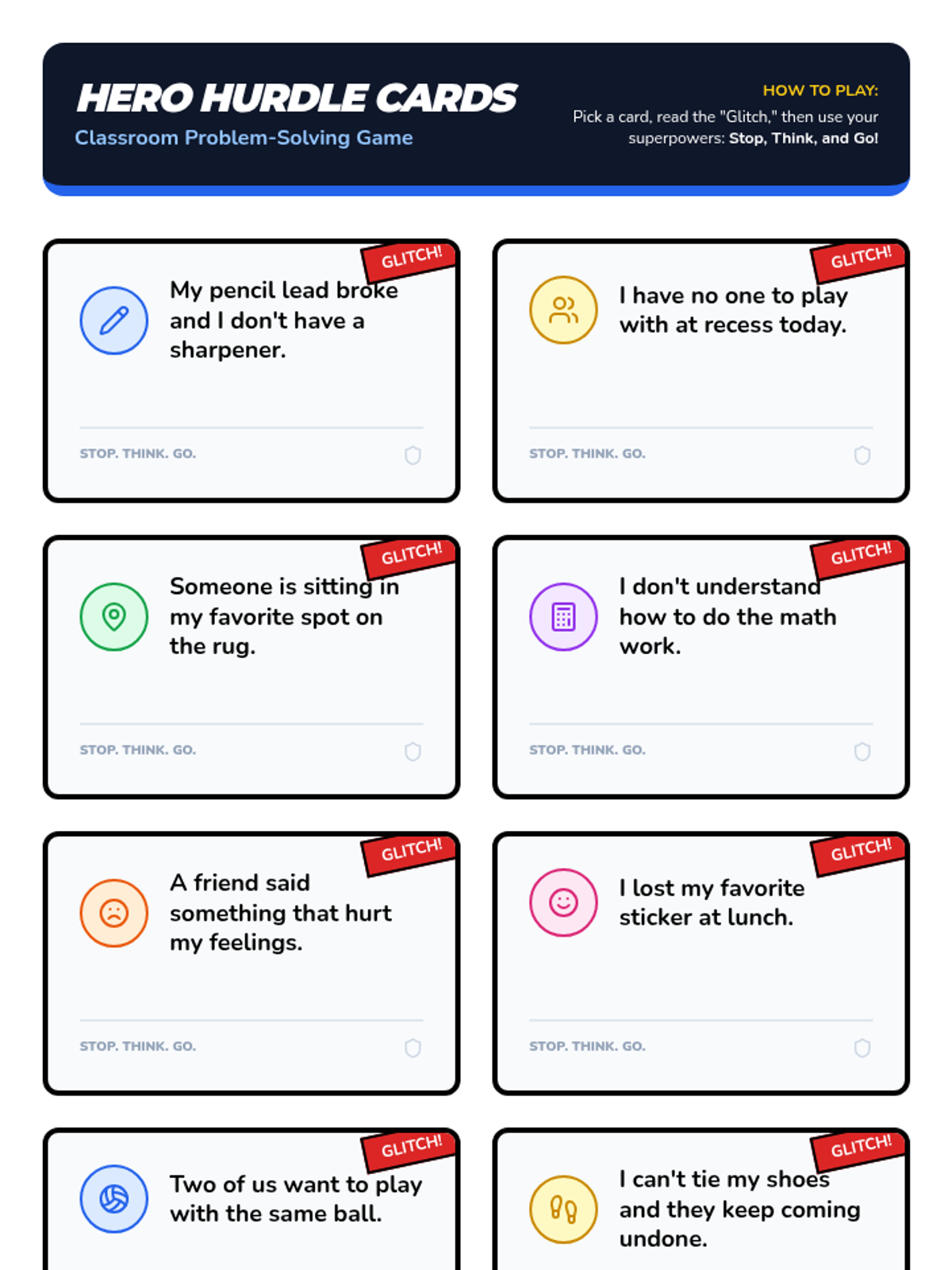 HERO HURDLE CARDS
Classroom Problem-Solving Game

HOW TO PLAY:
Pick a card, read the "Glitch," then use your superpowers: Stop, Think, and Go!

GLITCH!
My pencil lead broke and I don't have a sharpener.
STOP. THINK. GO.

GLITCH!
I have no one to play with at recess today.
STOP. THINK. GO.

GLITCH!
Someone is sitting in my favorite spot on the rug.
STOP. THINK. GO.

GLITCH!
I don't understand how to do the math work.
STOP. THINK. GO.

GLITCH!
A friend said something that hurt my feelings.
STOP. THINK. GO.

GLITCH!
I lost my favorite sticker at lunch.
STOP. THINK. GO.

GLITCH!
Two of us want to play with the same ball.

GLITCH!
I can't tie my shoes and they keep coming undone.