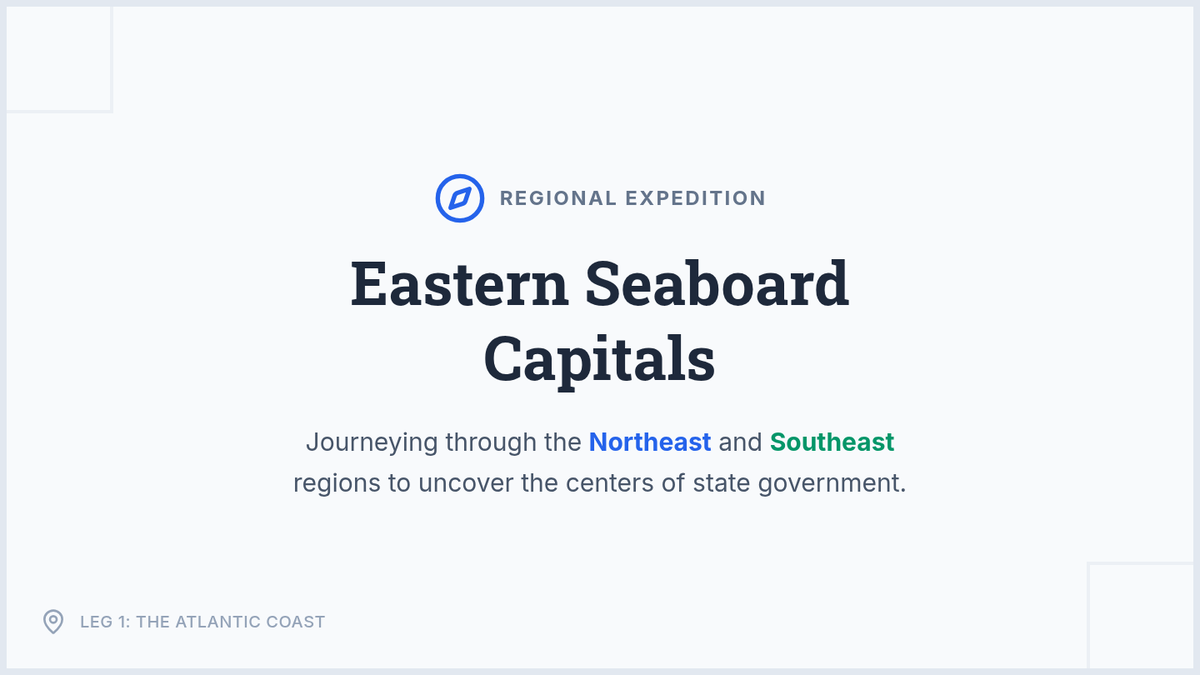 REGIONAL EXPEDITION

Eastern Seaboard Capitals

Journeying through the Northeast and Southeast regions to uncover the centers of state government.

LEG 1: THE ATLANTIC COAST