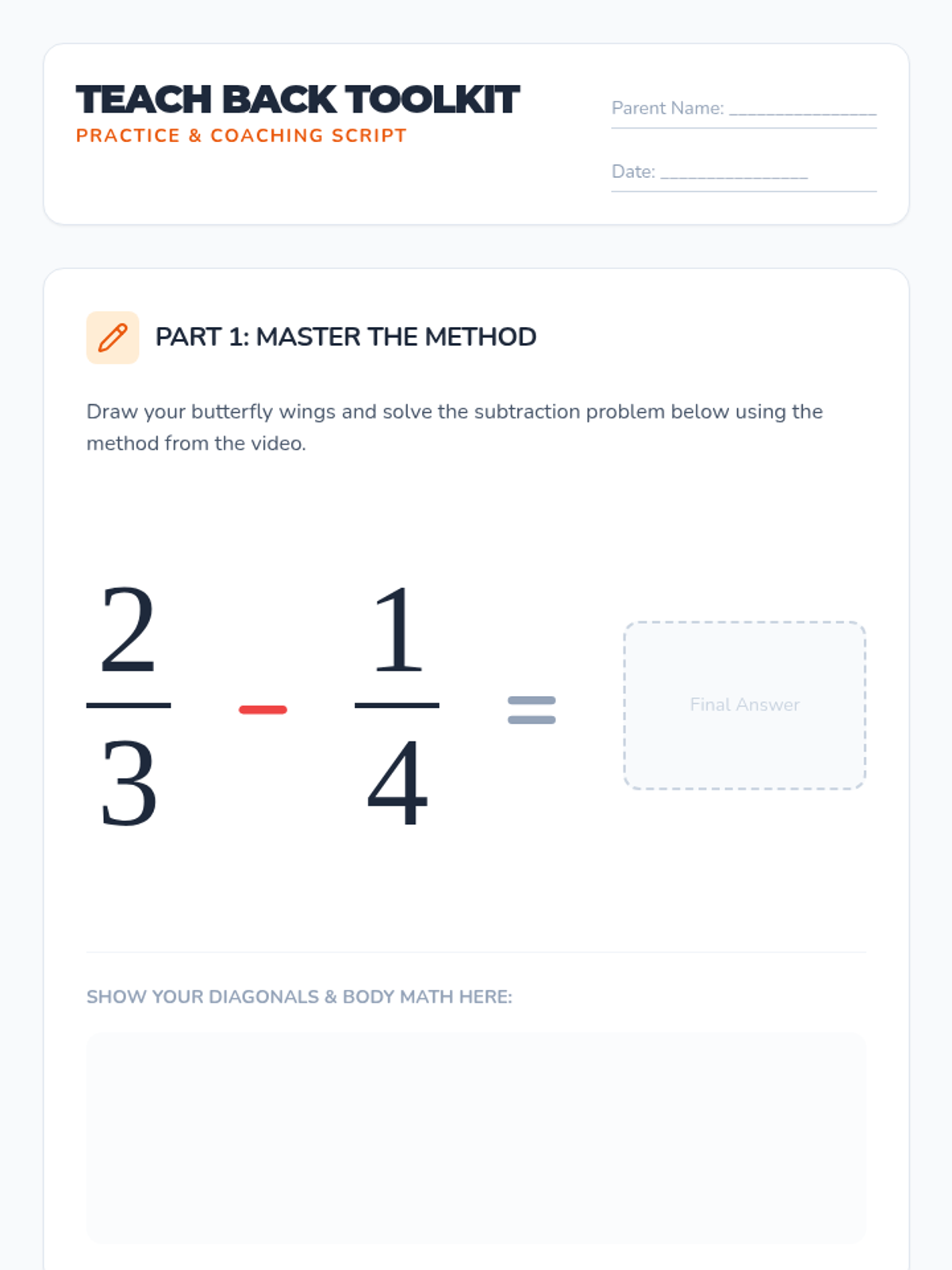 TEACH BACK TOOLKIT
PRACTICE & COACHING SCRIPT

Parent Name: _______________

Date: _______________

PART 1: MASTER THE METHOD

Draw your butterfly wings and solve the subtraction problem below using the method from the video.

$\frac{2}{3} - \frac{1}{4} =$

Final Answer

SHOW YOUR DIAGONALS & BODY MATH HERE: