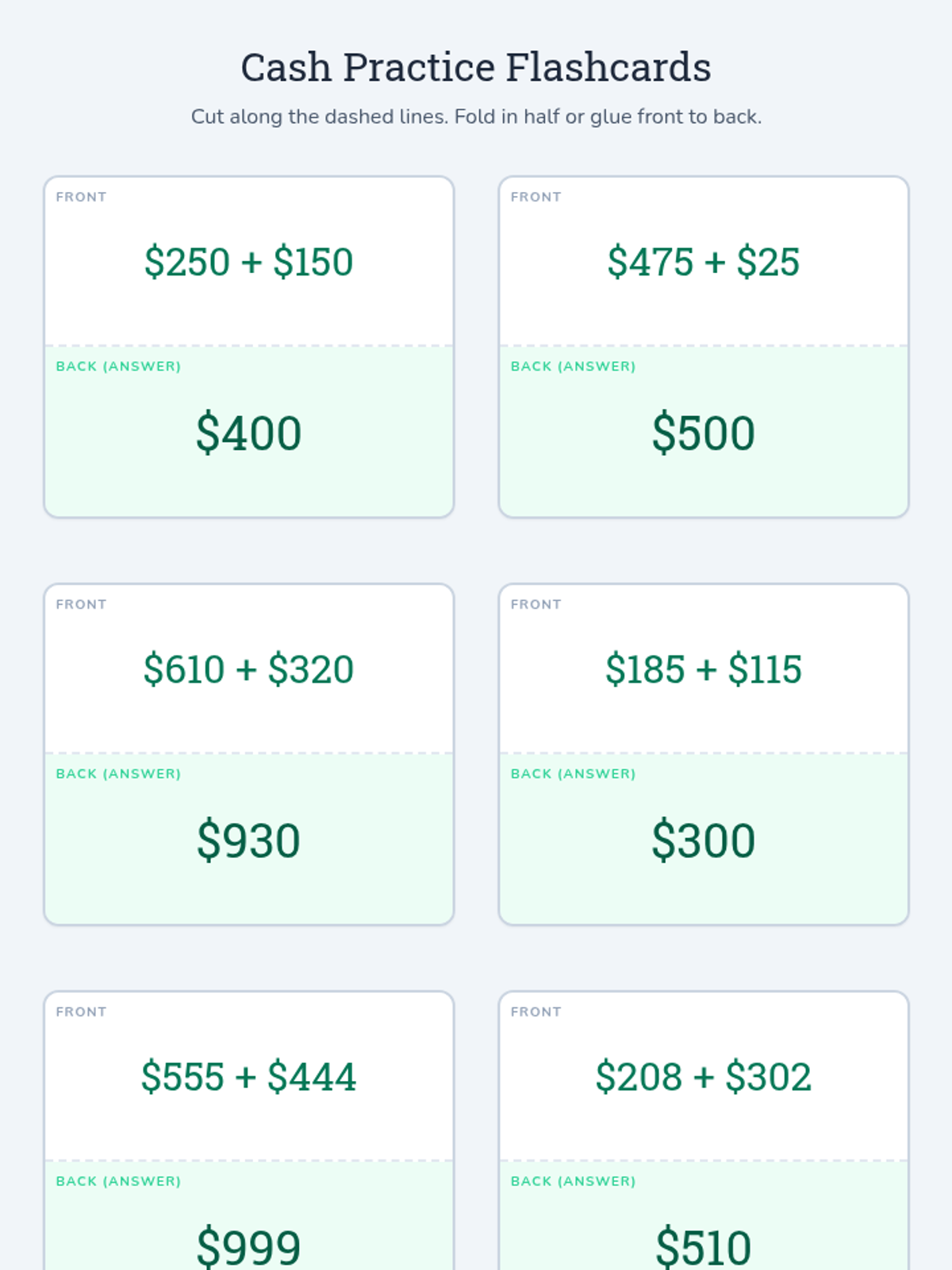 Cash Practice Flashcards

Cut along the dashed lines. Fold in half or glue front to back.

FRONT

\$250 + \$150

BACK (ANSWER)

\$400

FRONT

\$475 + \$25

BACK (ANSWER)

\$500

FRONT

\$610 + \$320

BACK (ANSWER)

\$930

FRONT

\$185 + \$115

BACK (ANSWER)

\$300

FRONT

\$555 + \$444

BACK (ANSWER)

\$999

FRONT

\$208 + \$302

BACK (ANSWER)

\$510