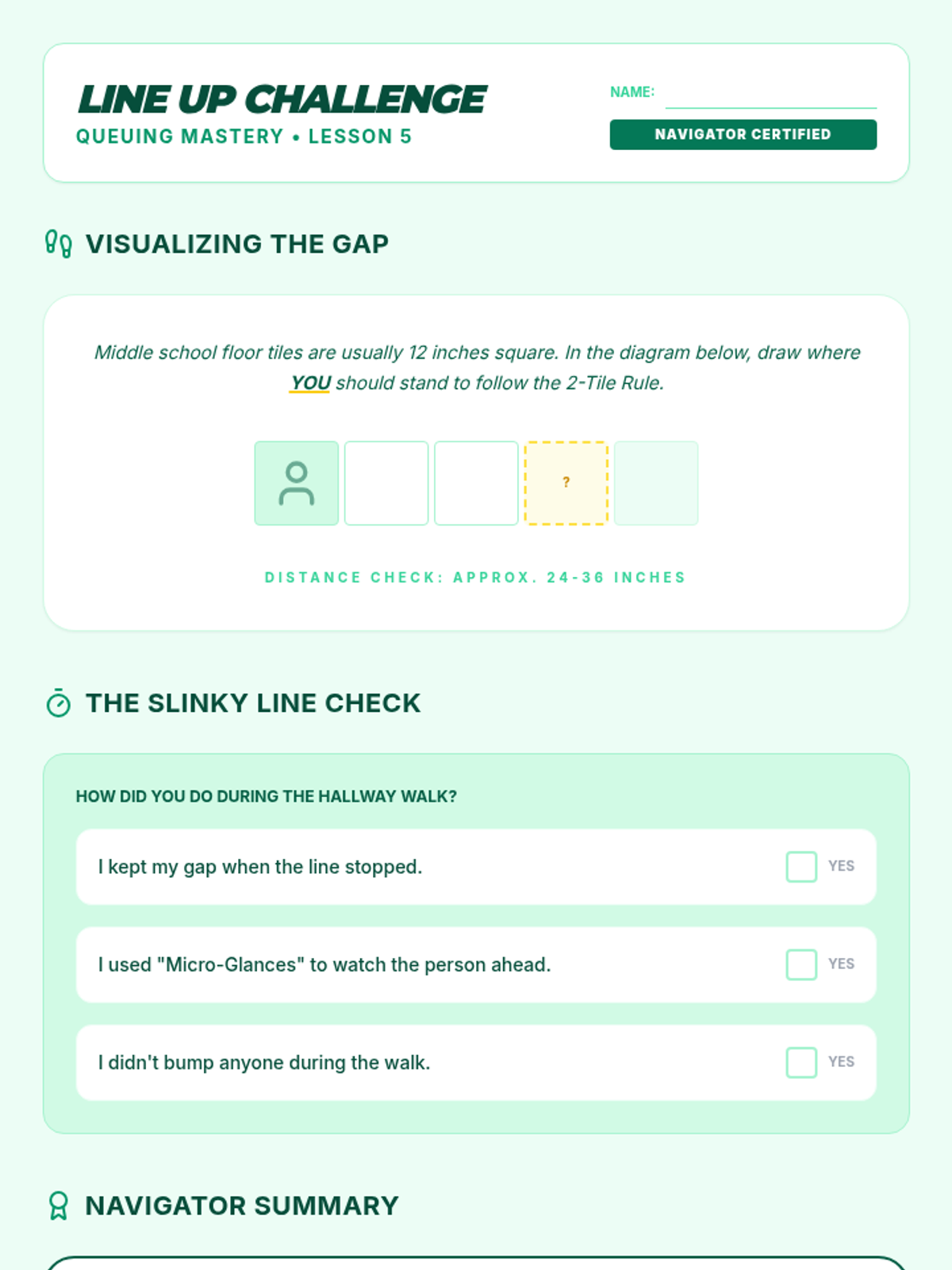 LINE UP CHALLENGE
QUEUING MASTERY • LESSON 5

NAME:

NAVIGATOR CERTIFIED

VISUALIZING THE GAP

Middle school floor tiles are usually 12 inches square. In the diagram below, draw where YOU should stand to follow the 2-Tile Rule.

?

DISTANCE CHECK: APPROX. 24-36 INCHES

THE SLINKY LINE CHECK

HOW DID YOU DO DURING THE HALLWAY WALK?

I kept my gap when the line stopped. YES

I used "Micro-Glances" to watch the person ahead. YES

I didn't bump anyone during the walk. YES

NAVIGATOR SUMMARY