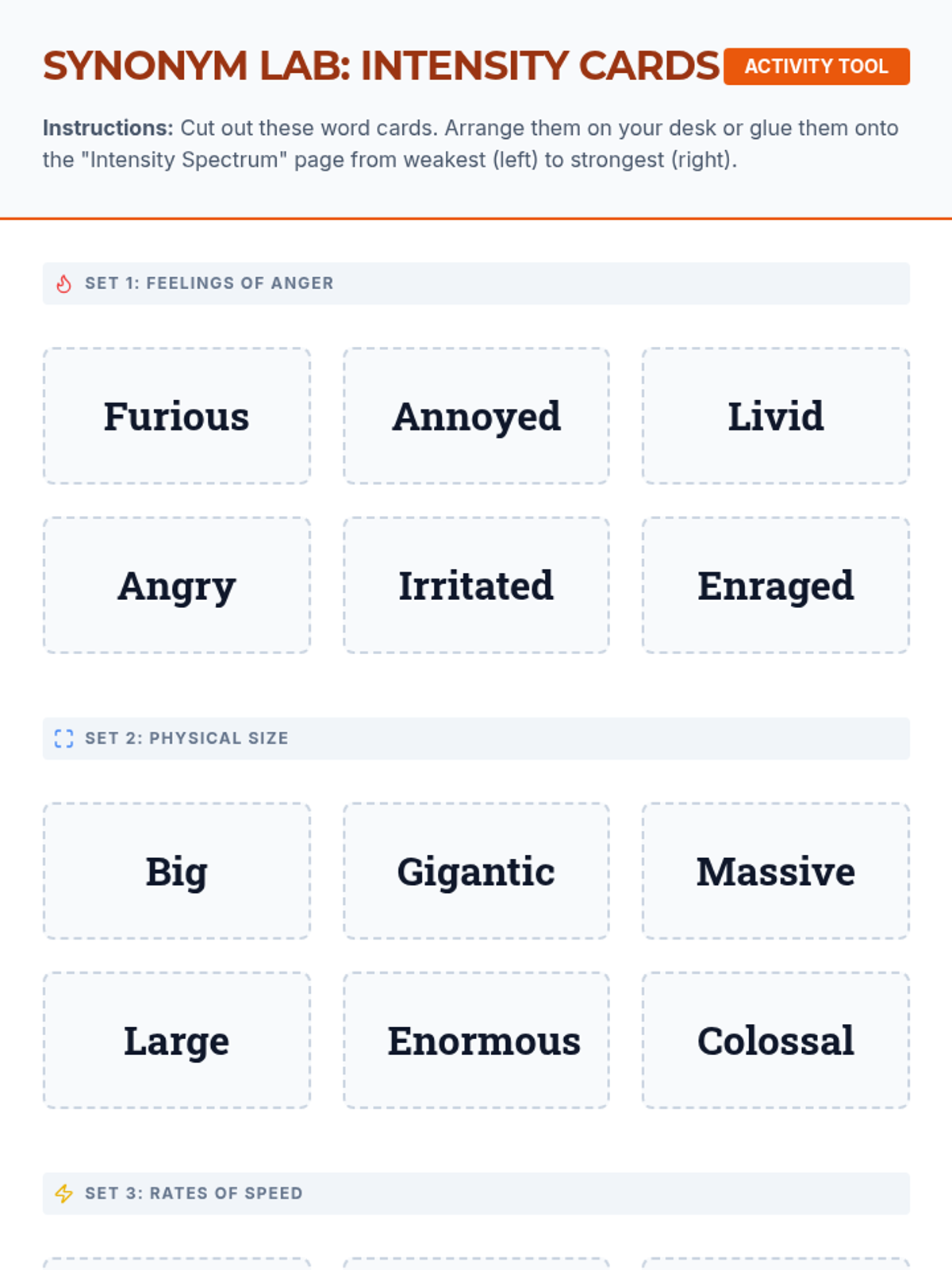 SYNONYM LAB: INTENSITY CARDS ACTIVITY TOOL

Instructions: Cut out these word cards. Arrange them on your desk or glue them onto the "Intensity Spectrum" page from weakest (left) to strongest (right).

SET 1: FEELINGS OF ANGER

Furious

Annoyed

Livid

Angry

Irritated

Enraged

SET 2: PHYSICAL SIZE

Big

Gigantic

Massive

Large

Enormous

Colossal

SET 3: RATES OF SPEED