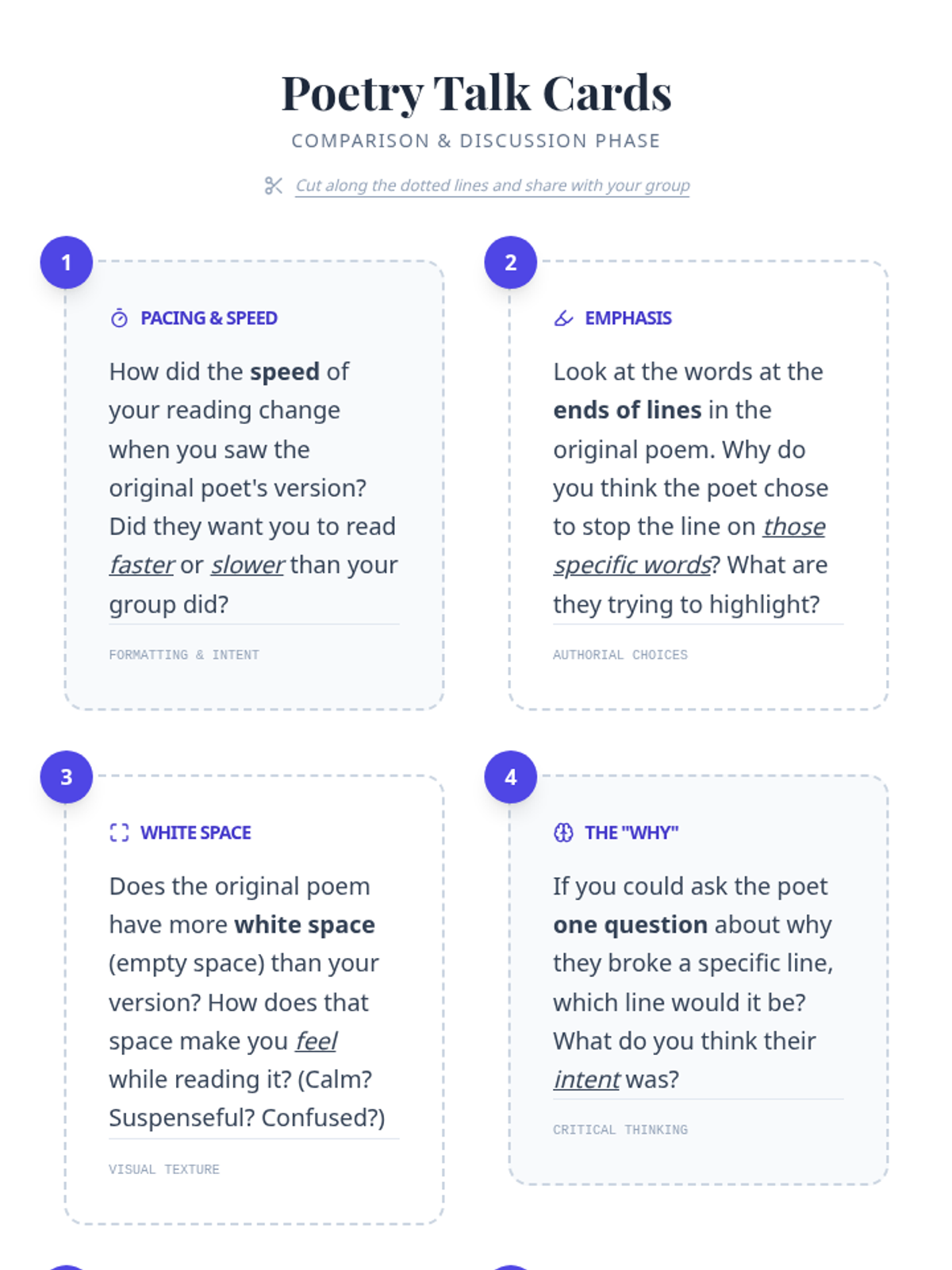 Poetry Talk Cards

COMPARISON & DISCUSSION PHASE

Cut along the dotted lines and share with your group

1

PACING & SPEED

How did the speed of your reading change when you saw the original poet's version? Did they want you to read faster or slower than your group did?

FORMATTING & INTENT

2

EMPHASIS

Look at the words at the ends of lines in the original poem. Why do you think the poet chose to stop the line on those specific words? What are they trying to highlight?

AUTHORIAL CHOICES

3

WHITE SPACE

Does the original poem have more white space (empty space) than your version? How does that space make you feel while reading it? (Calm? Suspenseful? Confused?)

VISUAL TEXTURE

4

THE "WHY"

If you could ask the poet one question about why they broke a specific line, which line would it be? What do you think their intent was?

CRITICAL THINKING