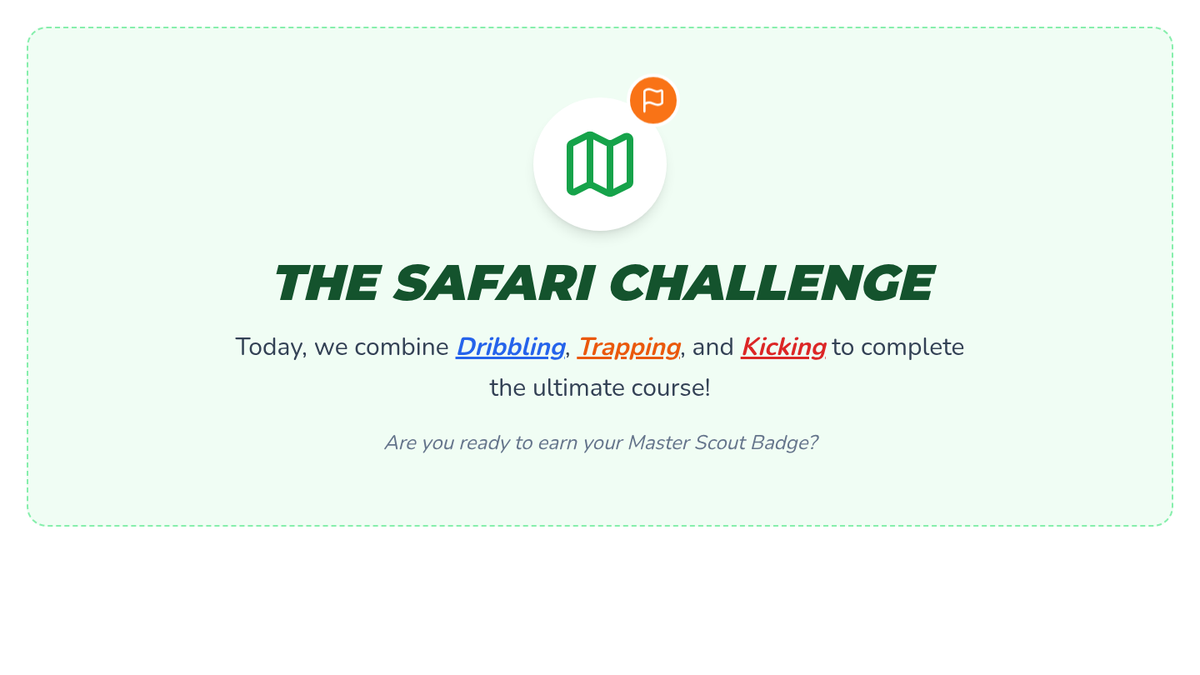 THE SAFARI CHALLENGE

Today, we combine Dribbling, Trapping, and Kicking to complete the ultimate course!

Are you ready to earn your Master Scout Badge?