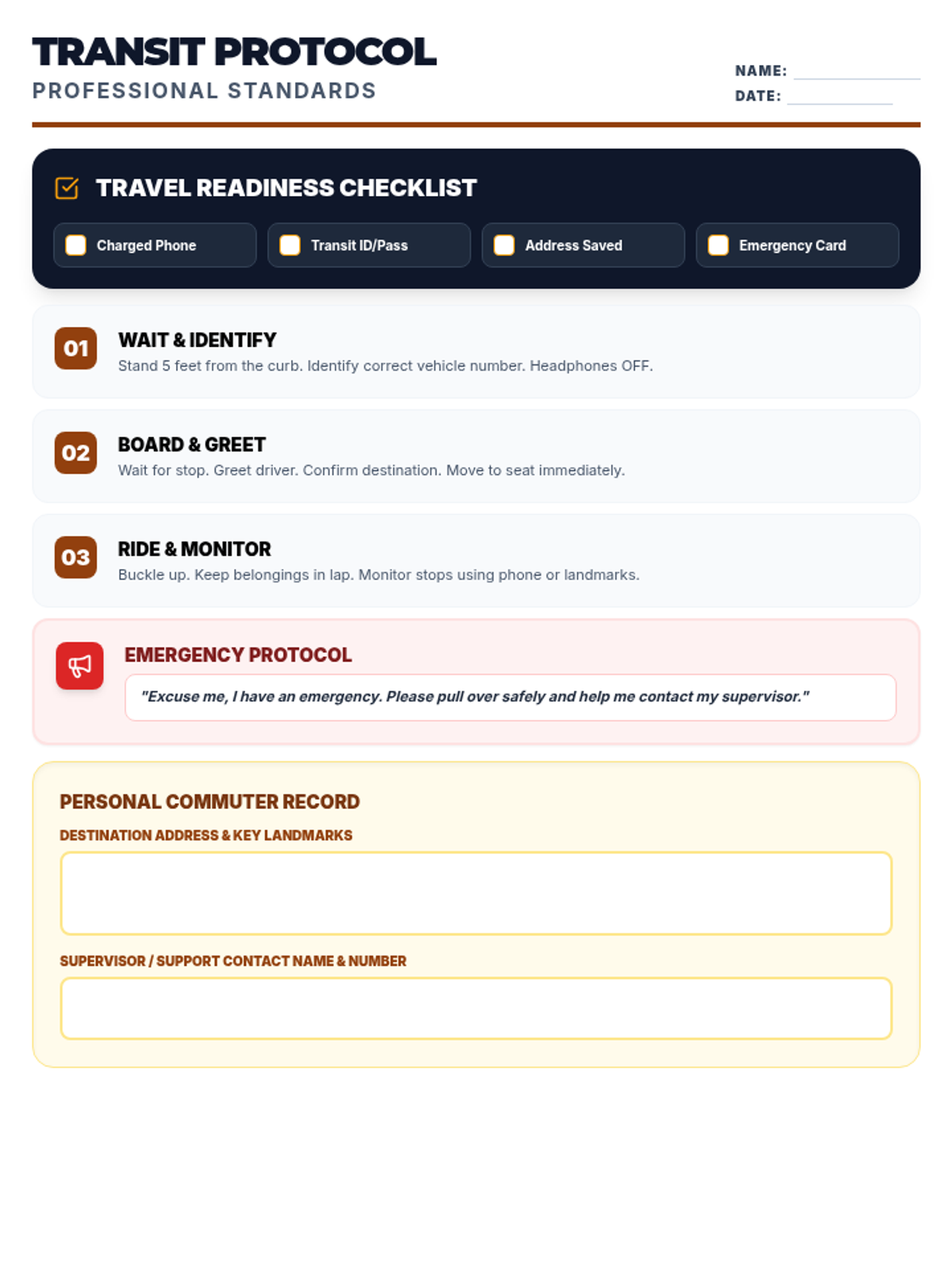 TRANSIT PROTOCOL
PROFESSIONAL STANDARDS

NAME: ____
DATE: ____

TRAVEL READINESS CHECKLIST

☐ Charged Phone
☐ Transit ID/Pass
☐ Address Saved
☐ Emergency Card

01
WAIT & IDENTIFY
Stand 5 feet from the curb. Identify correct vehicle number. Headphones OFF.

02
BOARD & GREET
Wait for stop. Greet driver. Confirm destination. Move to seat immediately.

03
RIDE & MONITOR
Buckle up. Keep belongings in lap. Monitor stops using phone or landmarks.

EMERGENCY PROTOCOL
"Excuse me, I have an emergency. Please pull over safely and help me contact my supervisor."

PERSONAL COMMUTER RECORD
DESTINATION ADDRESS & KEY LANDMARKS

SUPERVISOR / SUPPORT CONTACT NAME & NUMBER