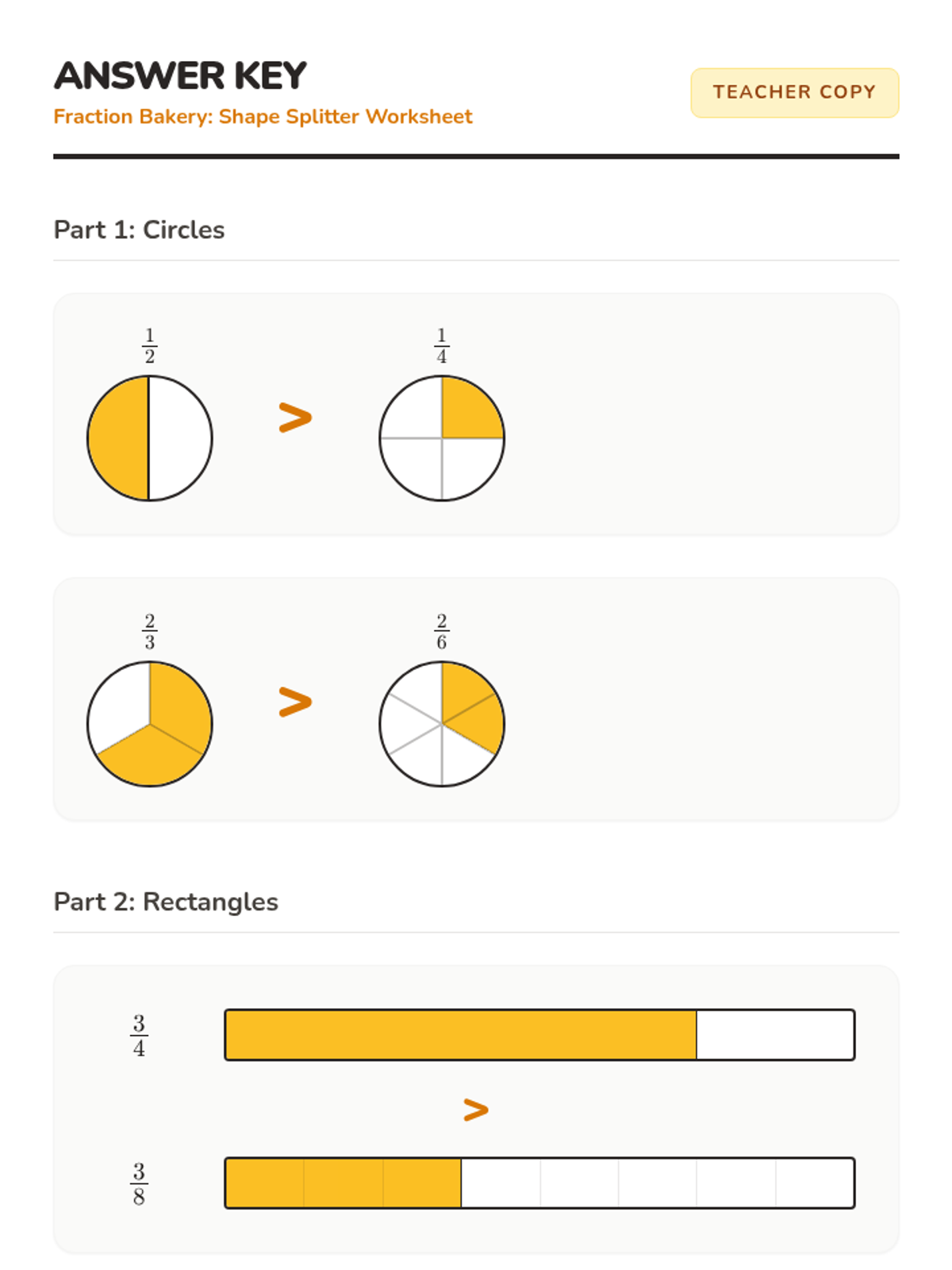 ANSWER KEY

Fraction Bakery: Shape Splitter Worksheet

TEACHER COPY

Part 1: Circles

$\frac{1}{2}$ > $\frac{1}{4}$

$\frac{2}{3}$ > $\frac{2}{6}$

Part 2: Rectangles

$\frac{3}{4}$

>

$\frac{3}{8}$