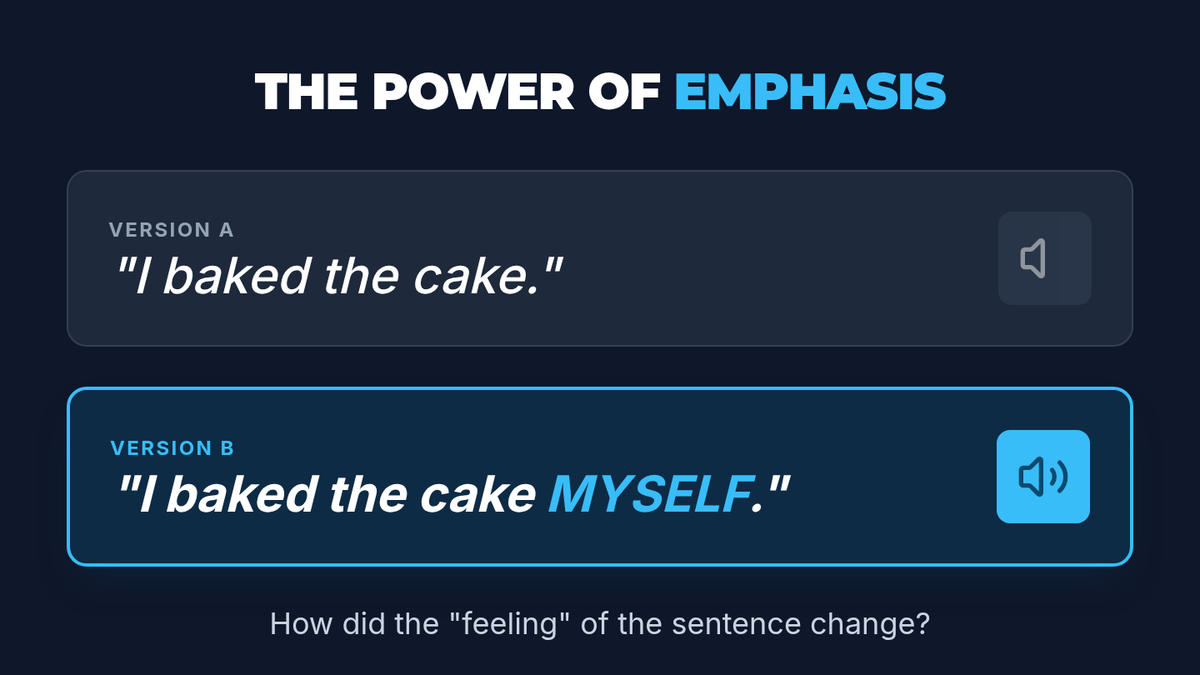 THE POWER OF EMPHASIS

VERSION A
"I baked the cake."

VERSION B
"I baked the cake MYSELF."

How did the "feeling" of the sentence change?