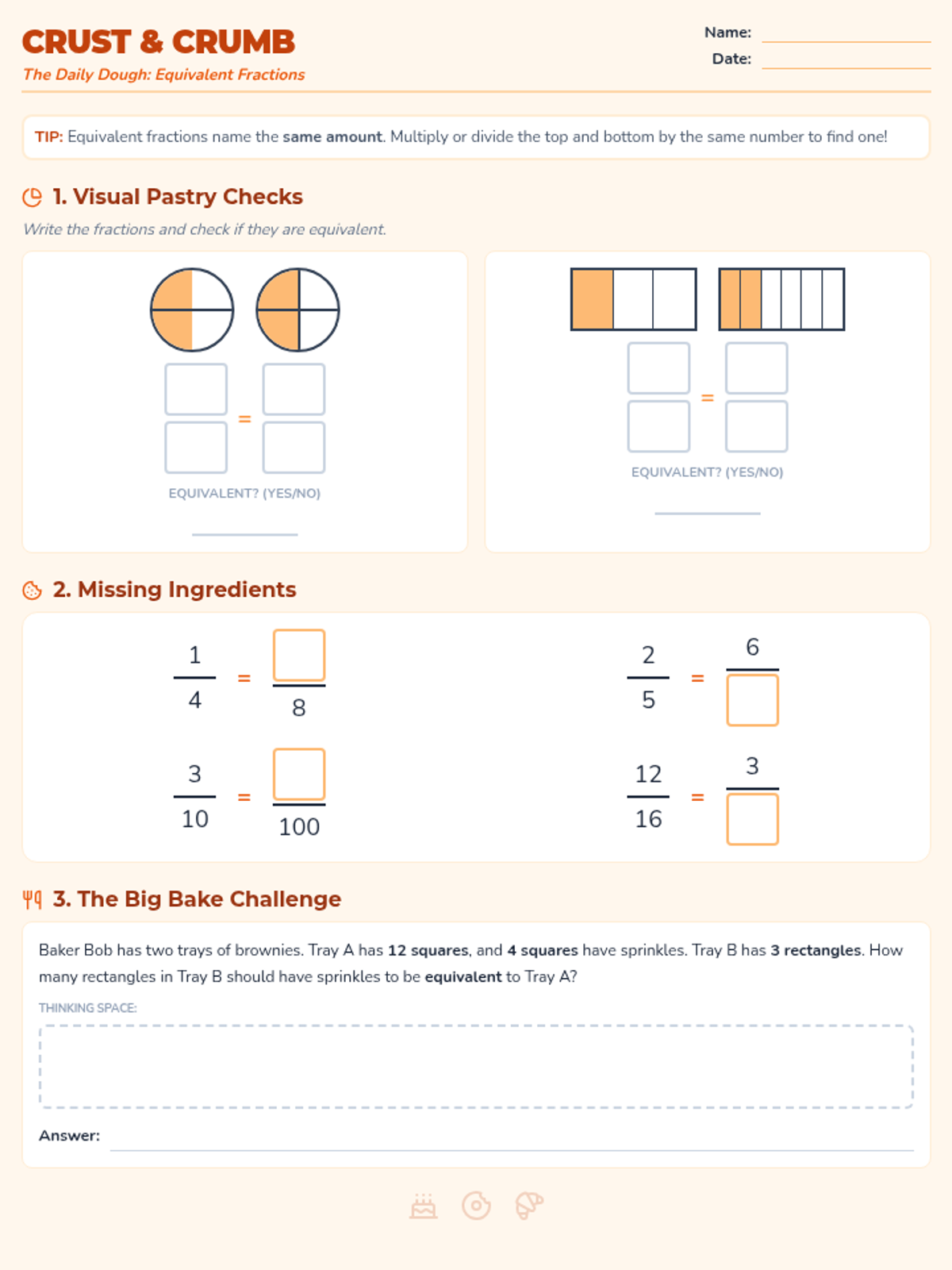 CRUST & CRUMB
The Daily Dough: Equivalent Fractions

Name:
Date:

TIP: Equivalent fractions name the same amount. Multiply or divide the top and bottom by the same number to find one!

1. Visual Pastry Checks
Write the fractions and check if they are equivalent.

=
EQUIVALENT? (YES/NO)

=
EQUIVALENT? (YES/NO)

2. Missing Ingredients

$\frac{1}{4} = \frac{\square}{8}$

$\frac{2}{5} = \frac{6}{\square}$

$\frac{3}{10} = \frac{\square}{100}$

$\frac{12}{16} = \frac{3}{\square}$

3. The Big Bake Challenge

Baker Bob has two trays of brownies. Tray A has 12 squares, and 4 squares have sprinkles. Tray B has 3 rectangles. How many rectangles in Tray B should have sprinkles to be equivalent to Tray A?

THINKING SPACE:

Answer: