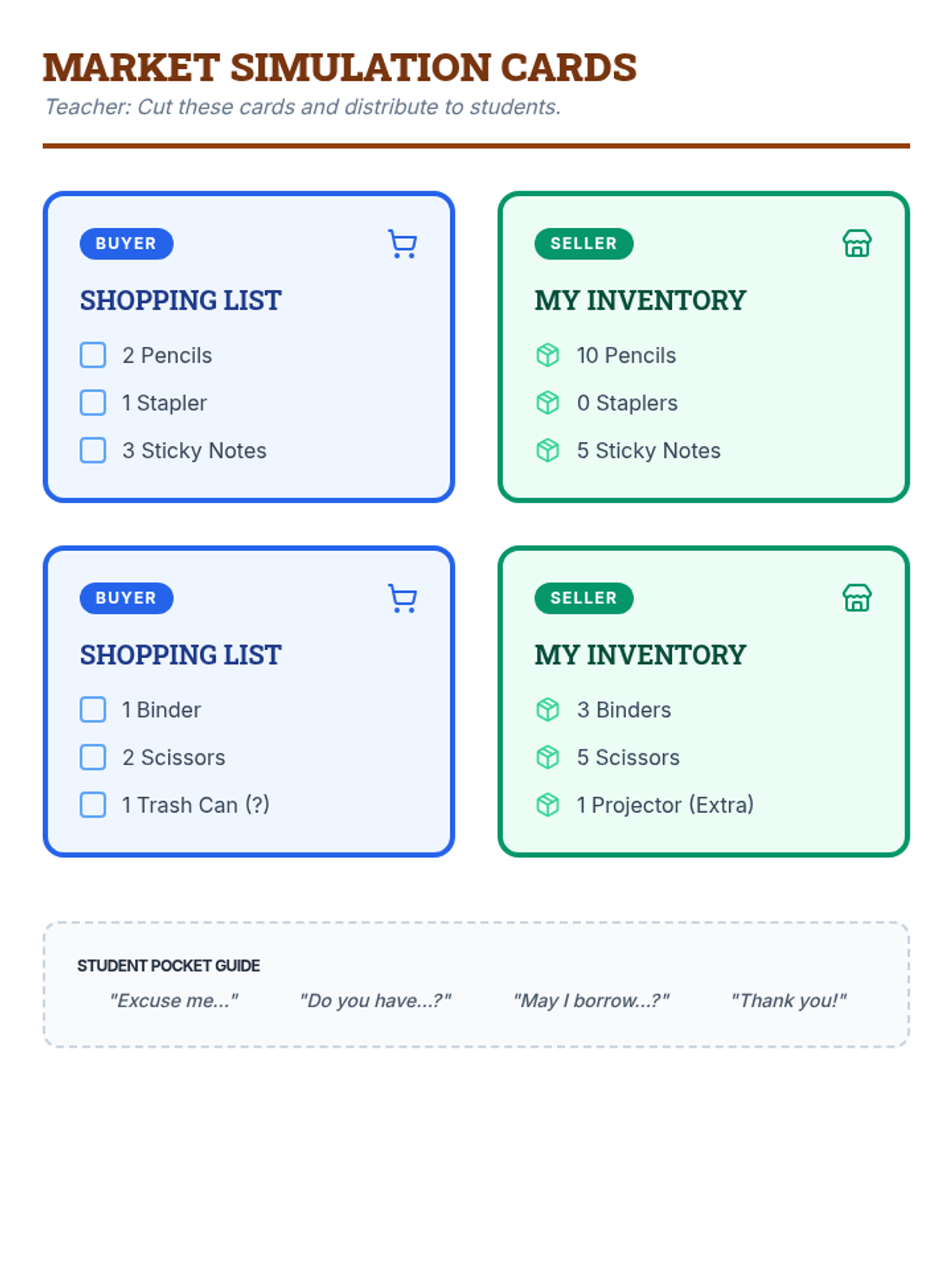 MARKET SIMULATION CARDS

Teacher: Cut these cards and distribute to students.

BUYER

SHOPPING LIST

☐ 2 Pencils
☐ 1 Stapler
☐ 3 Sticky Notes

SELLER

MY INVENTORY

10 Pencils
0 Staplers
5 Sticky Notes

BUYER

SHOPPING LIST

☐ 1 Binder
☐ 2 Scissors
☐ 1 Trash Can (?)

SELLER

MY INVENTORY

3 Binders
5 Scissors
1 Projector (Extra)

STUDENT POCKET GUIDE

"Excuse me..." "Do you have...?" "May I borrow...?" "Thank you!"